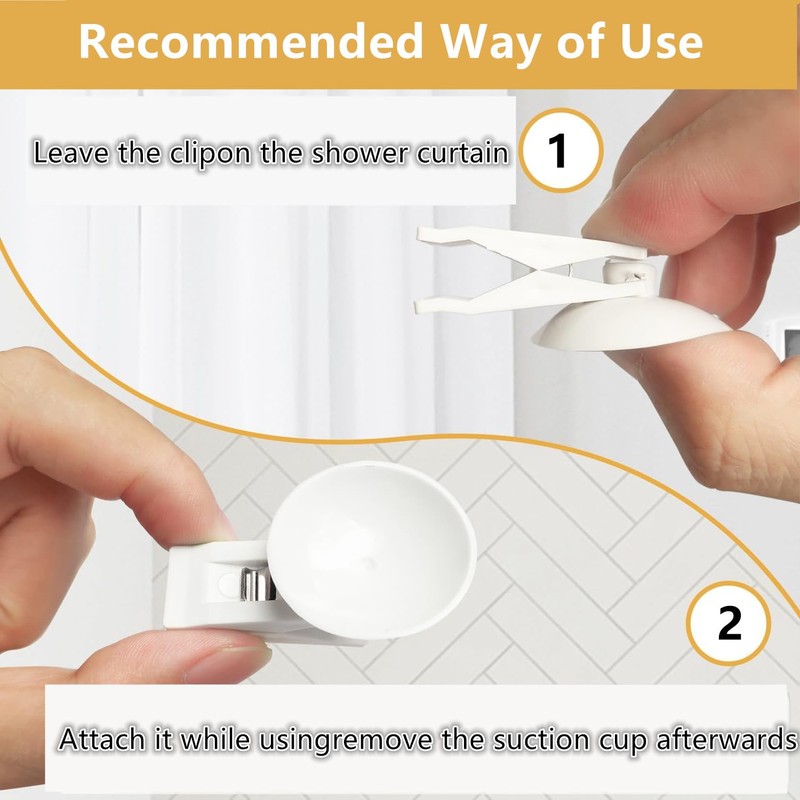 Recommended Way of Use

Leave the clipon the shower curtain

1

2

Attach it while usingremove the suction cup afterwards