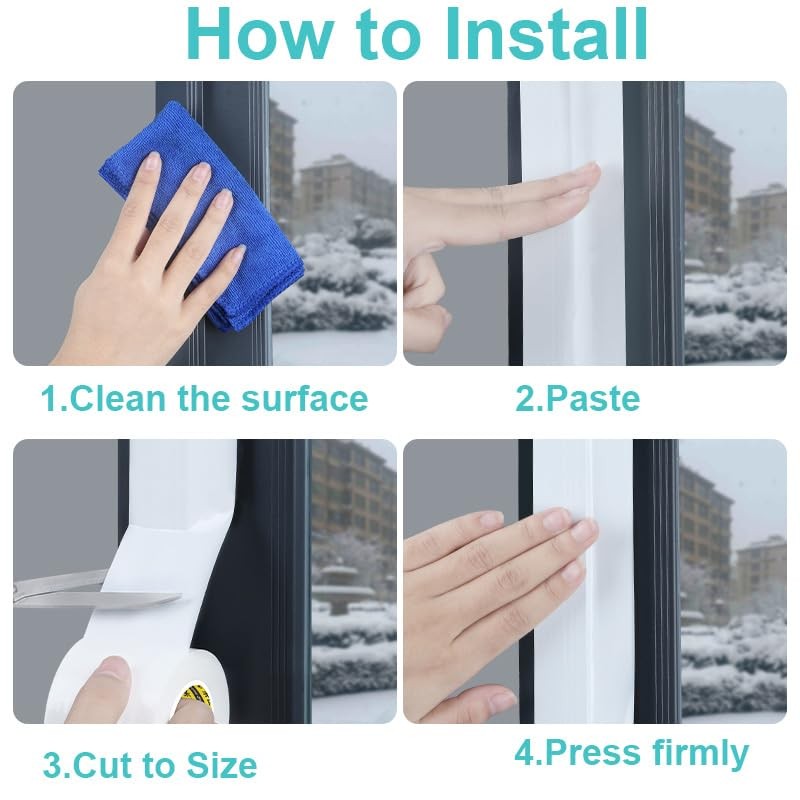 How to Install

1.Clean the surface

2.Paste

3.Cut to Size

4.Press firmly