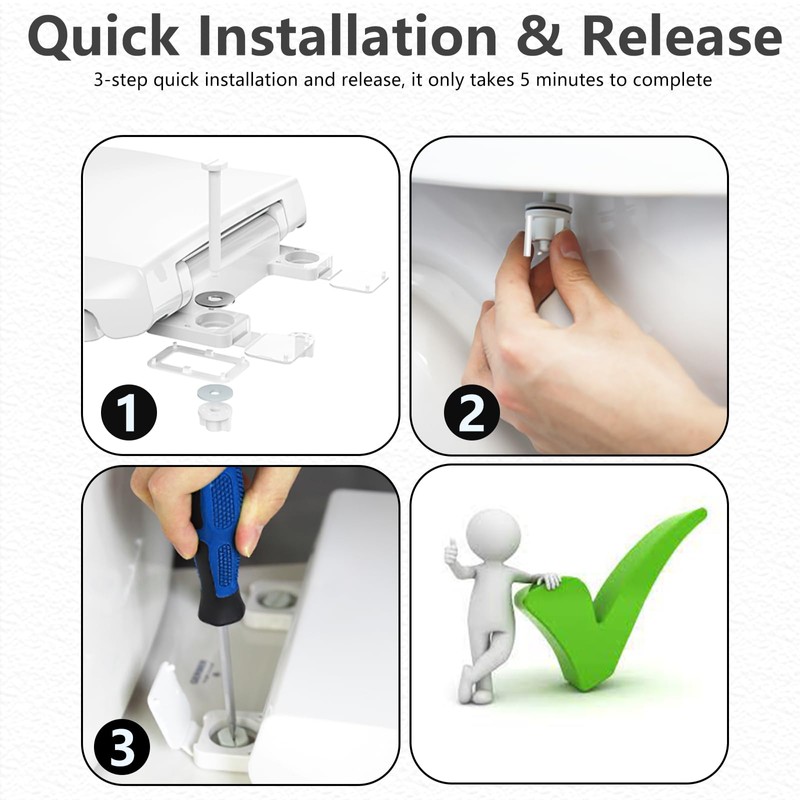 Quick Installation & Release

3-step quick installation and release, it only takes 5 minutes to complete

1

2

3