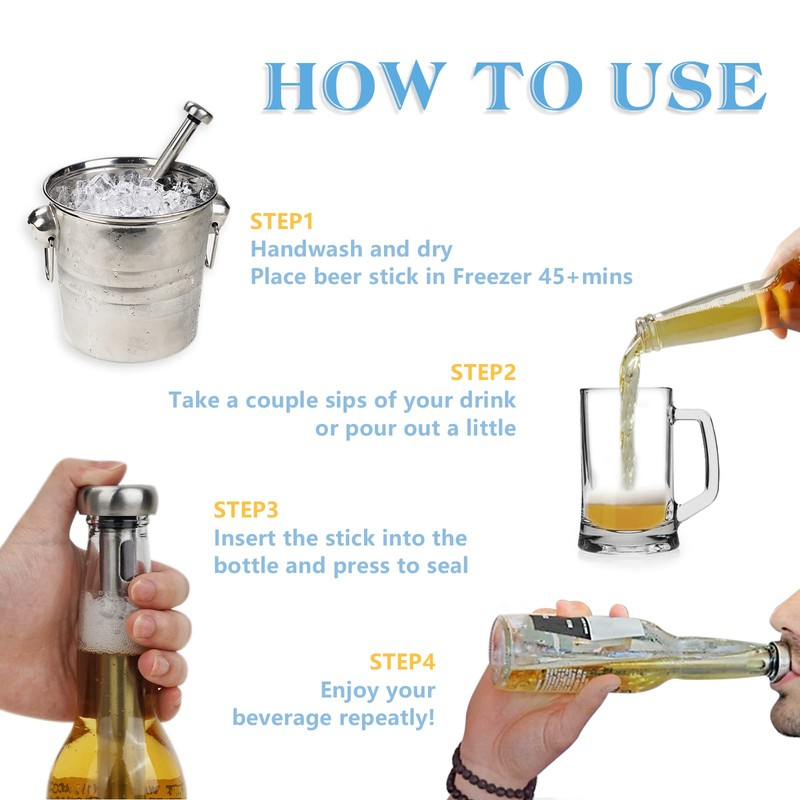 HOW TO USE

STEP1
Handwash and dry
Place beer stick in Freezer 45+mins

STEP2
Take a couple sips of your drink
or pour out a little

STEP3
Insert the stick into the
bottle and press to seal

STEP4
Enjoy your
beverage repeatly!