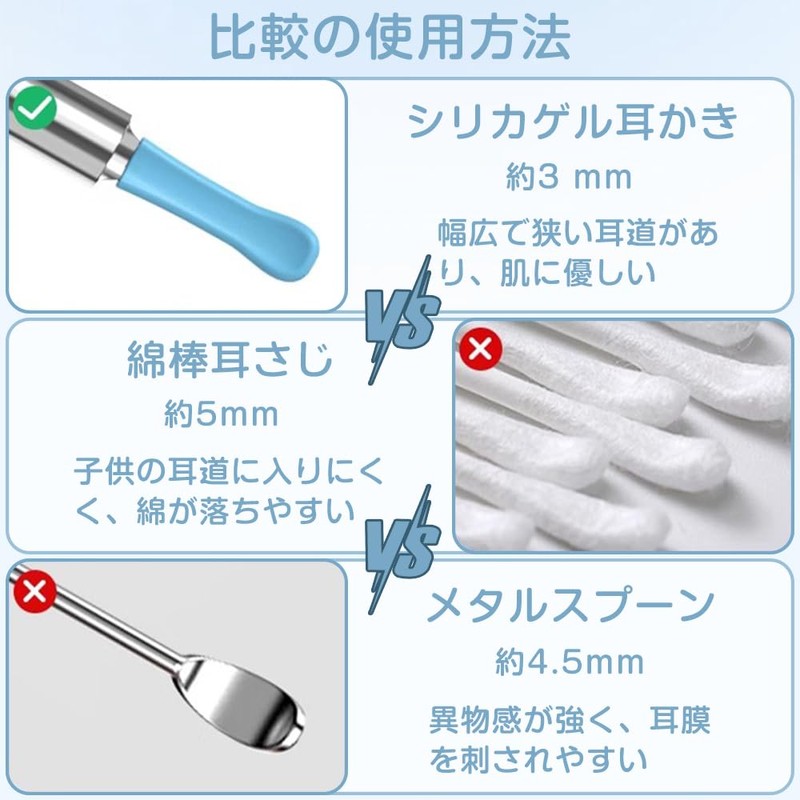 比較の使用方法

シリカゲル耳かき

約3 mm

幅広で狭い耳道があり、肌に優しい

VS

綿棒耳さじ

約5mm

子供の耳道に入りにくく、綿が落ちやすい

VS

メタルスプーン

約4.5mm

異物感が強く、耳膜を刺されやすい