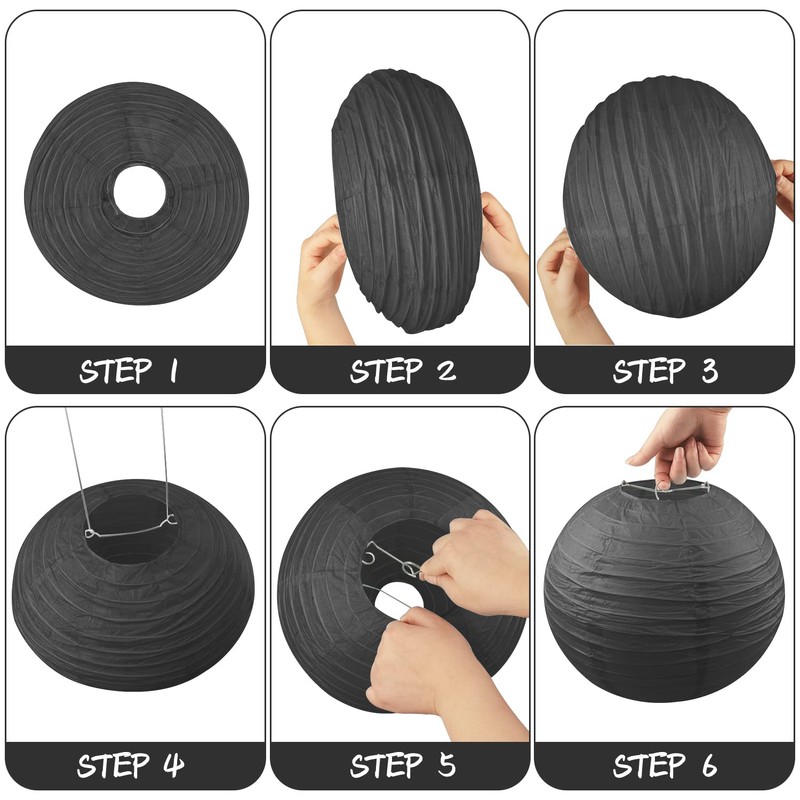 STEP 1

STEP 2

STEP 3

STEP 4

STEP 5

STEP 6