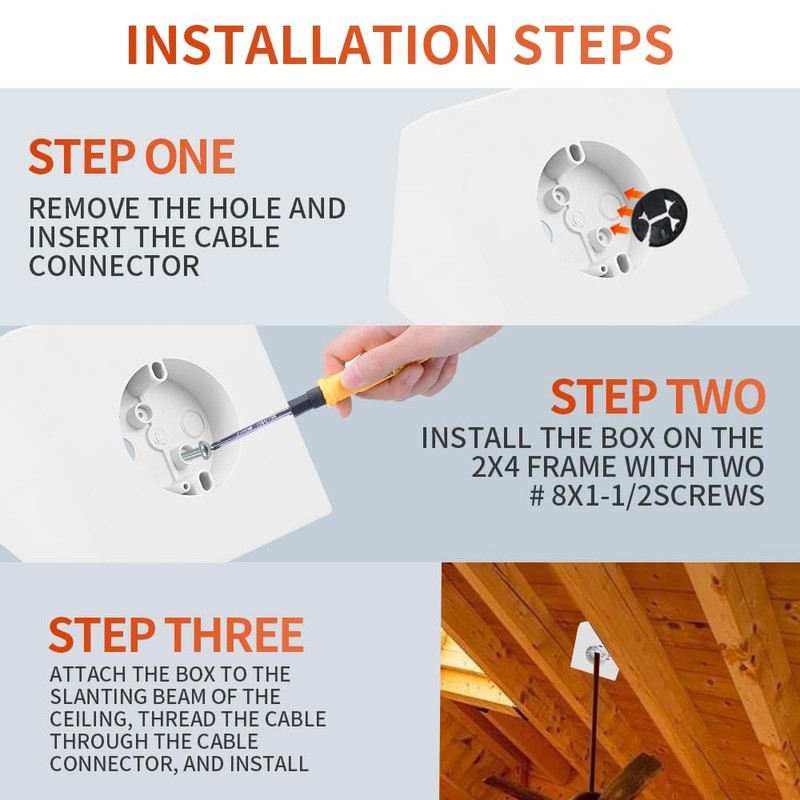 INSTALLATION STEPS

STEP ONE

REMOVE THE HOLE AND INSERT THE CABLE CONNECTOR

STEP TWO

INSTALL THE BOX ON THE 2X4 FRAME WITH TWO # 8X1-1/2SCREWS

STEP THREE

ATTACH THE BOX TO THE SLANTING BEAM OF THE CEILING, THREAD THE CABLE THROUGH THE CABLE CONNECTOR, AND INSTALL