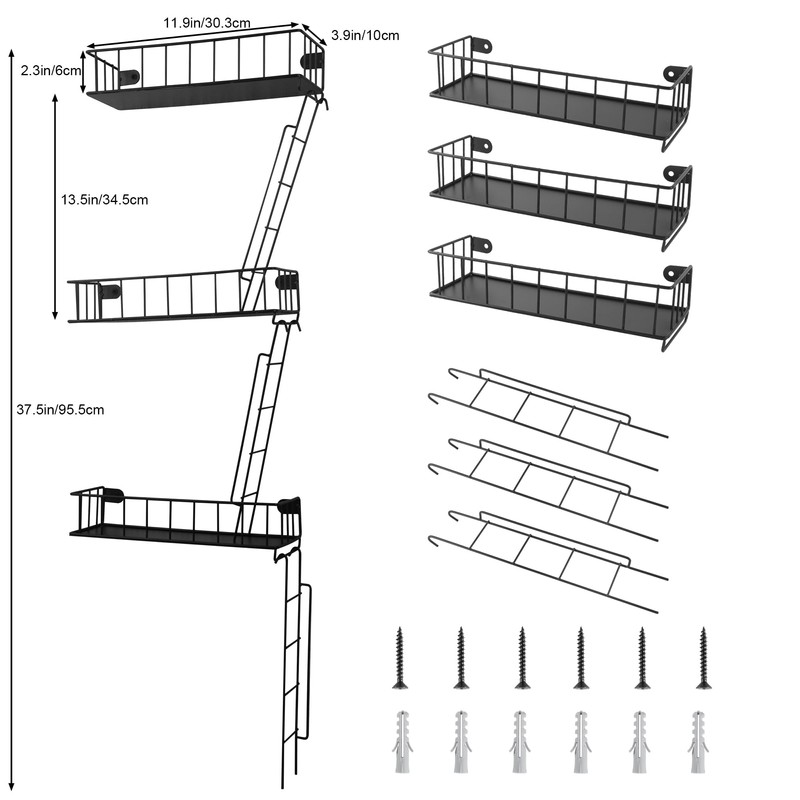 11.9in/30.3cm
3.9in/10cm
2.3in/6cm
13.5in/34.5cm
37.5in/95.5cm