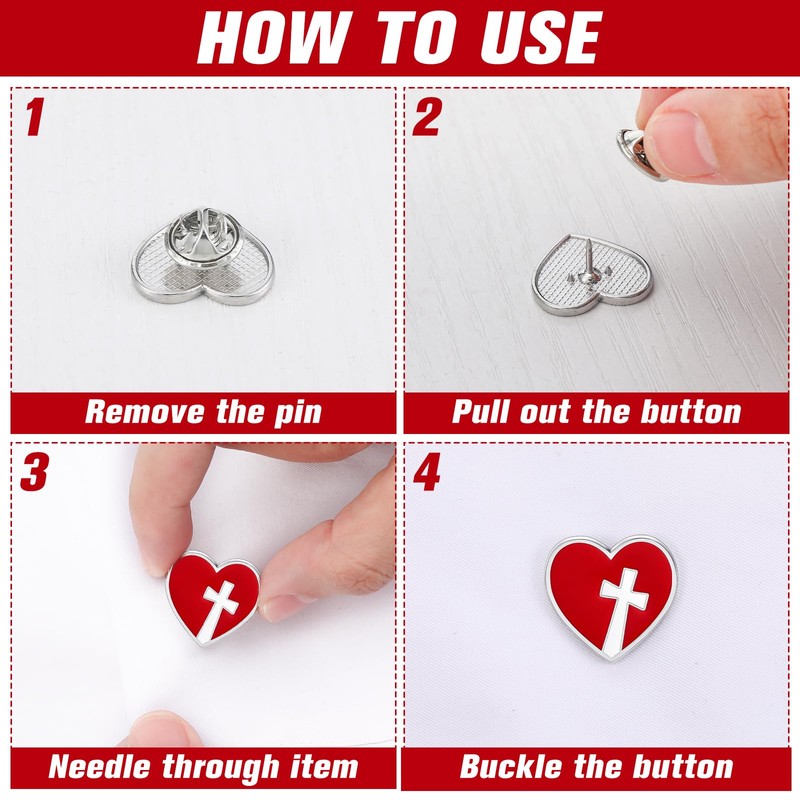 HOW TO USE

1

Remove the pin

2

Pull out the button

3

Needle through item

4

Buckle the button