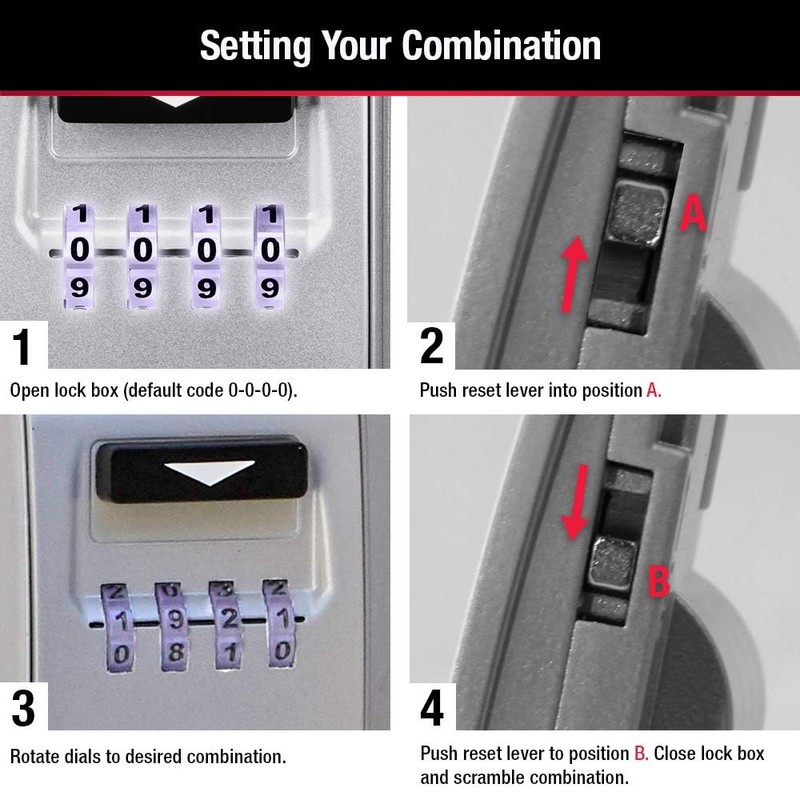 Setting Your Combination

1 0 9 1 0 9 1 0 9 1 0 9

1

Open lock box (default code 0-0-0-0).

A

2

Push reset lever into position A.

2 1 0 0 9 8 3 2 1 2 1 0

3

Rotate dials to desired combination.

B

4

Push reset lever to position B. Close lock box and scramble combination.