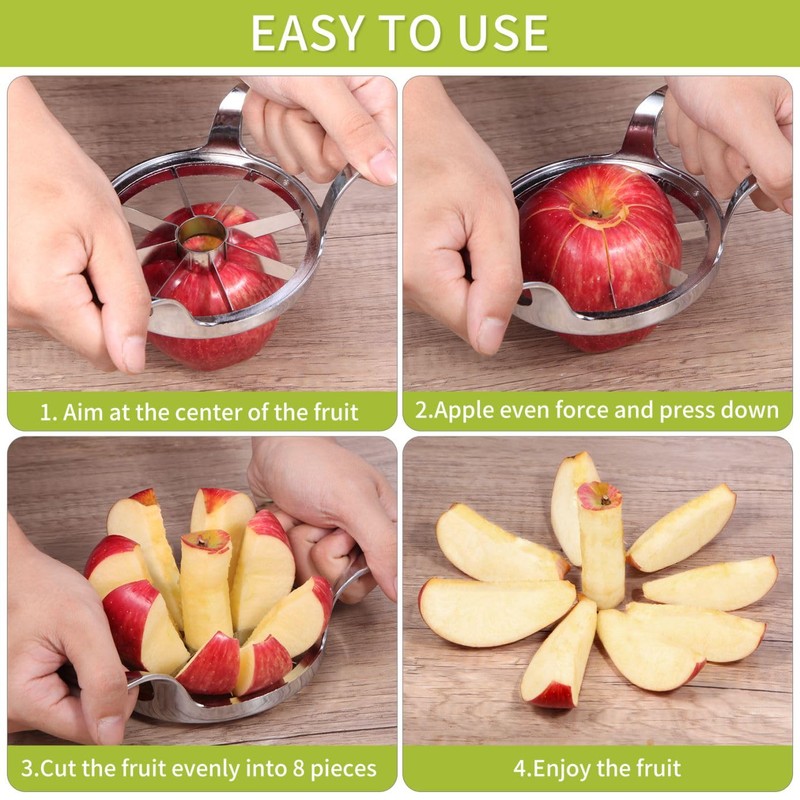 EASY TO USE

1. Aim at the center of the fruit

2.Apple even force and press down

3.Cut the fruit evenly into 8 pieces

4.Enjoy the fruit