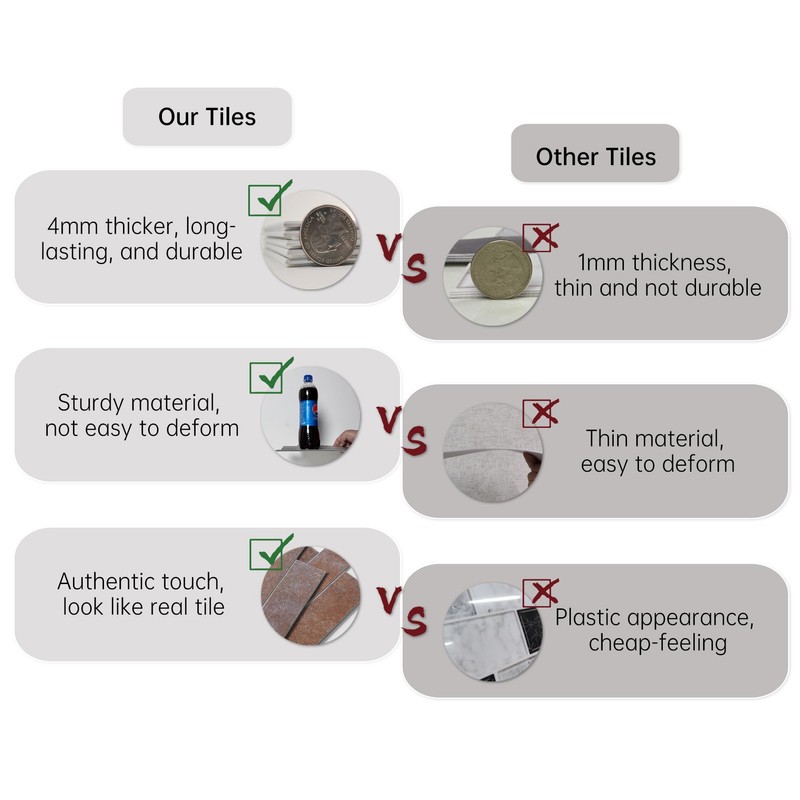 Our Tiles

Other Tiles

4mm thicker, long-lasting, and durable

VS

1mm thickness, thin and not durable

Sturdy material, not easy to deform

VS

Thin material, easy to deform

Authentic touch, look like real tile

VS

Plastic appearance, cheap-feeling