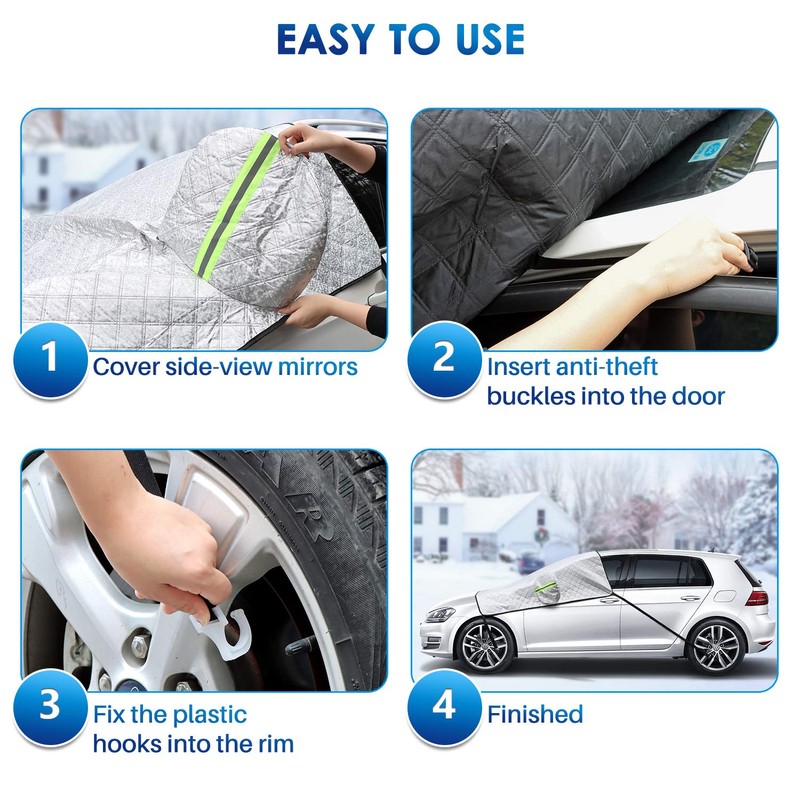 EASY TO USE

1 Cover side-view mirrors

2 Insert anti-theft buckles into the door

3 Fix the plastic hooks into the rim

4 Finished