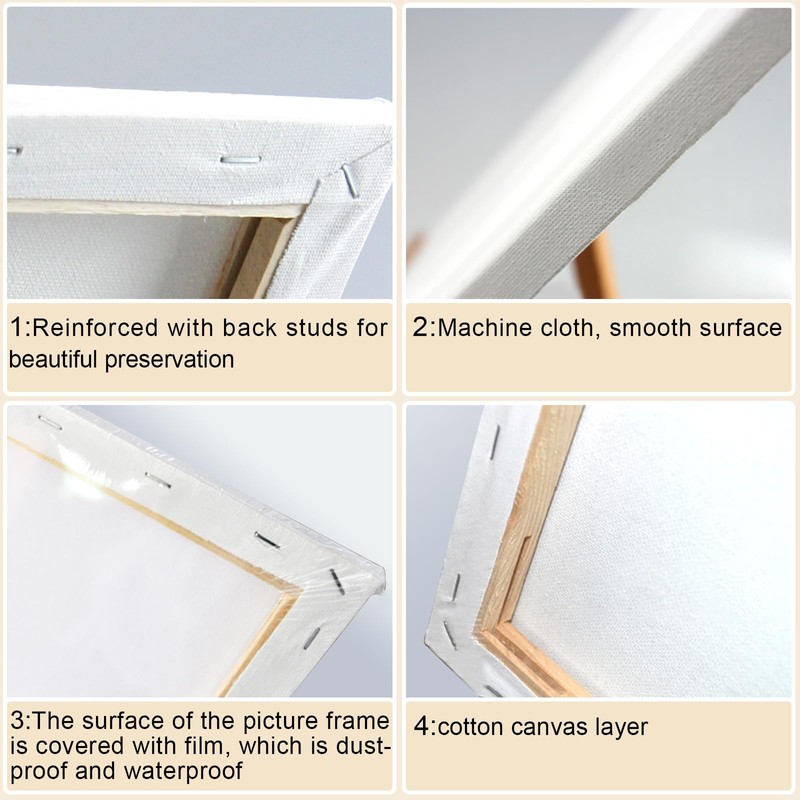 1:Reinforced with back studs for beautiful preservation

2:Machine cloth, smooth surface

3:The surface of the picture frame is covered with film, which is dust-proof and waterproof

4:cotton canvas layer