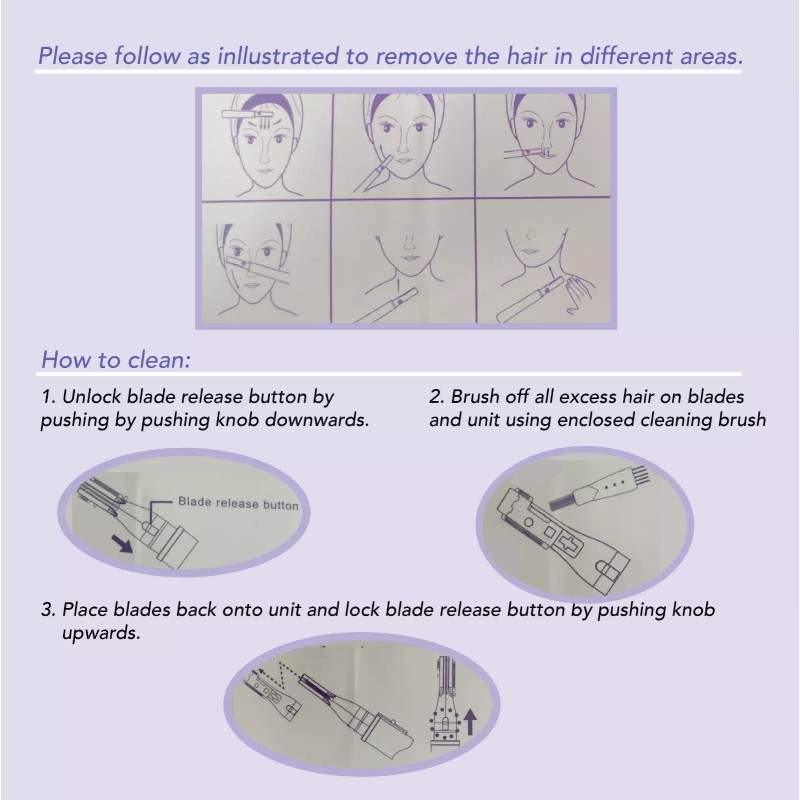 Please follow as inllustrated to remove the hair in different areas.

How to clean:

1. Unlock blade release button by pushing by pushing knob downwards.

Blade release button

2. Brush off all excess hair on blades and unit using enclosed cleaning brush

3. Place blades back onto unit and lock blade release button by pushing knob upwards.