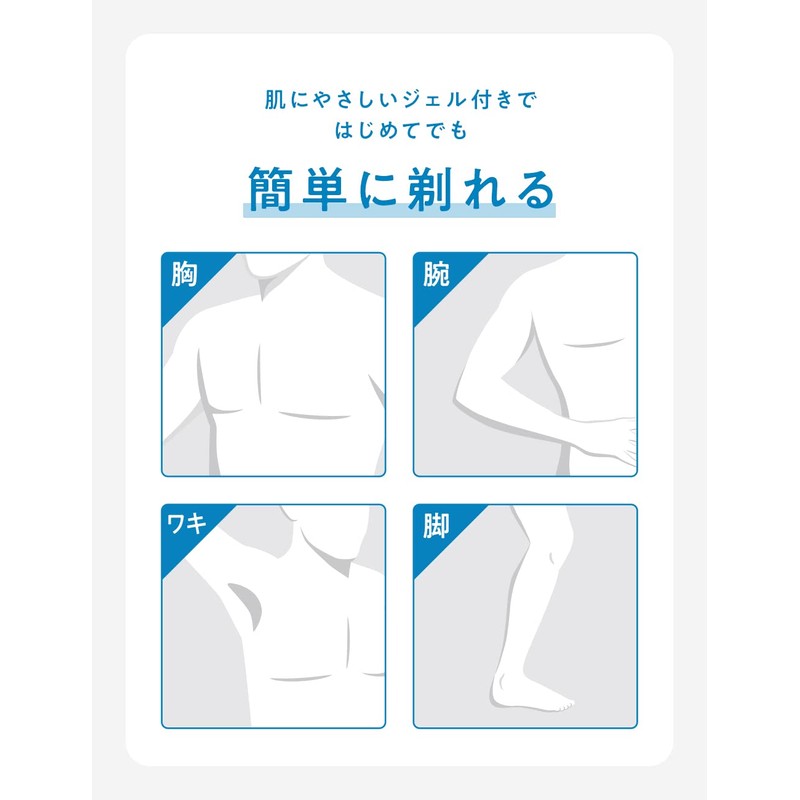 肌にやさしいジェル付きで
はじめてでも

簡単に剃れる

胸

腕

ワキ

脚