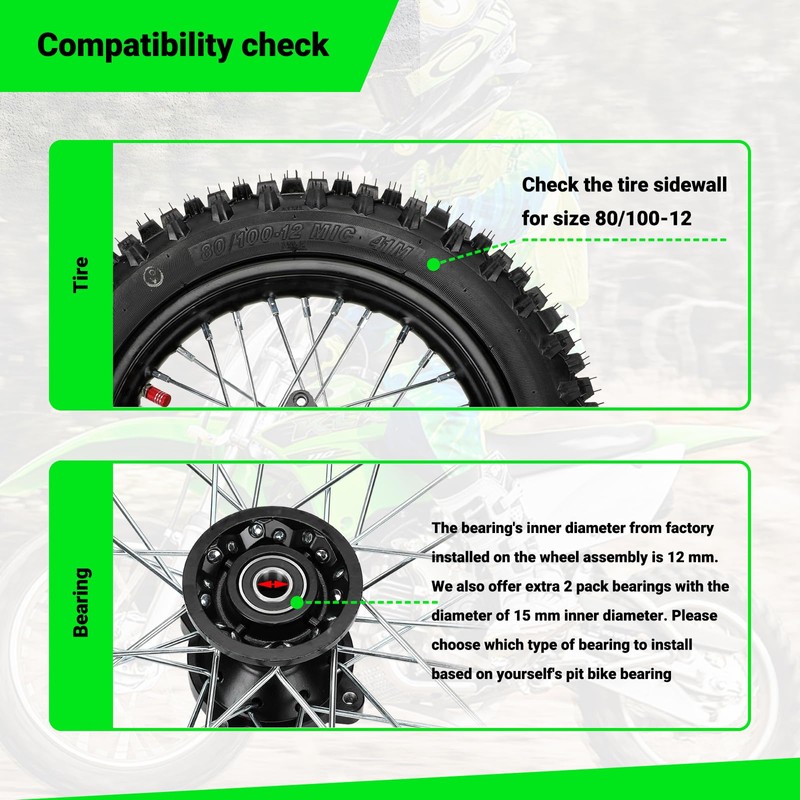 Compatibility check

Tire

80/100-12 MIC 41M

Check the tire sidewall for size 80/100-12

Bearing

The bearing's inner diameter from factory installed on the wheel assembly is 12 mm. We also offer extra 2 pack bearings with the diameter of 15 mm inner diameter. Please choose which type of bearing to install based on yourself's pit bike bearing