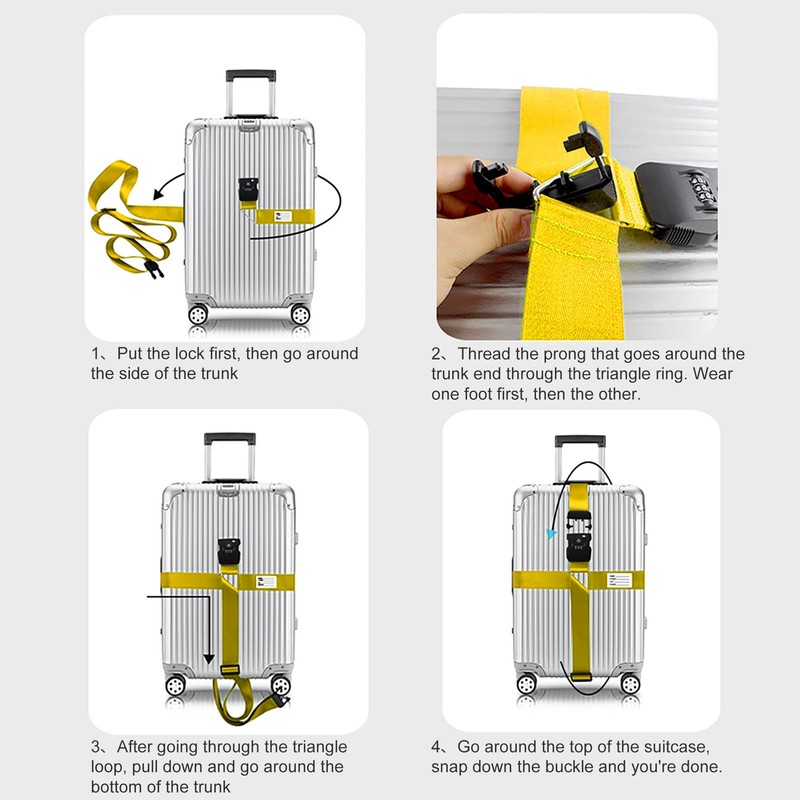 1、Put the lock first, then go around the side of the trunk

2、Thread the prong that goes around the trunk end through the triangle ring. Wear one foot first, then the other.

3、After going through the triangle loop, pull down and go around the bottom of the trunk

4、Go around the top of the suitcase, snap down the buckle and you're done.