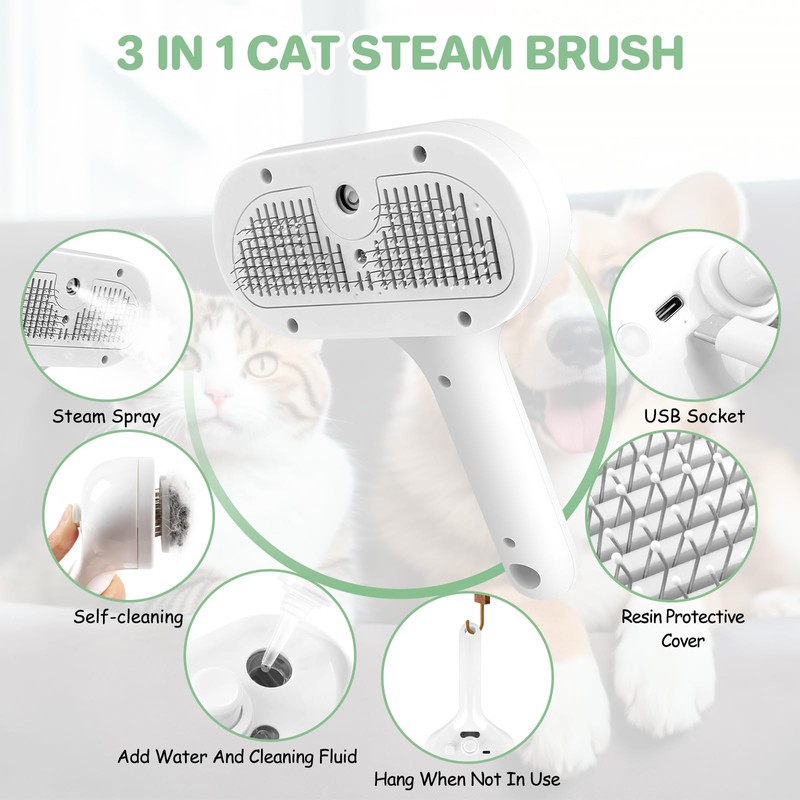 3 IN 1 CAT STEAM BRUSH

Steam Spray

USB Socket

Self-cleaning

Resin Protective Cover

Add Water And Cleaning Fluid

Hang When Not In Use