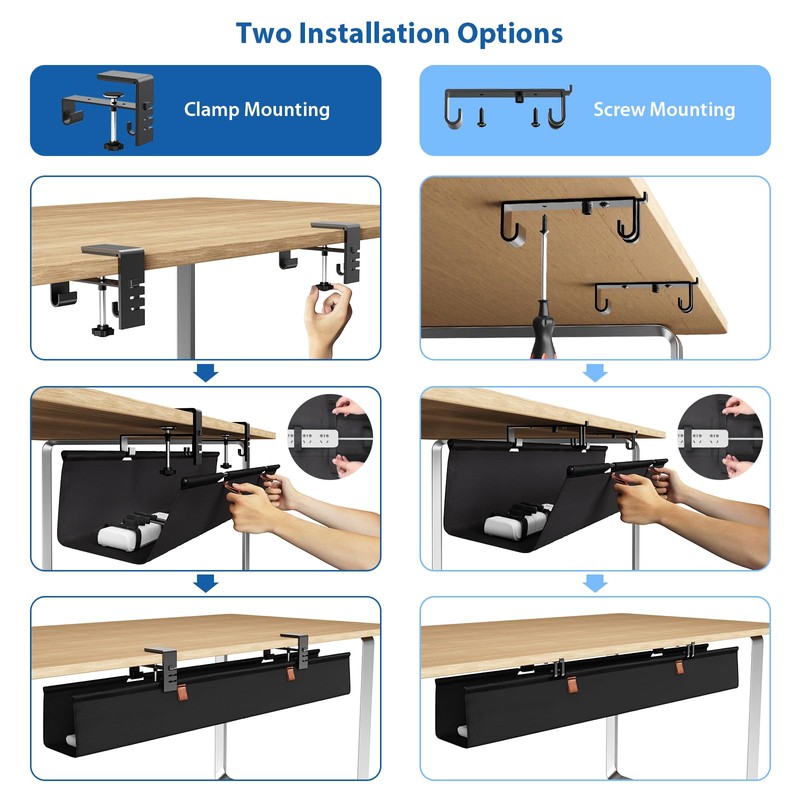 Two Installation Options

Clamp Mounting

Screw Mounting