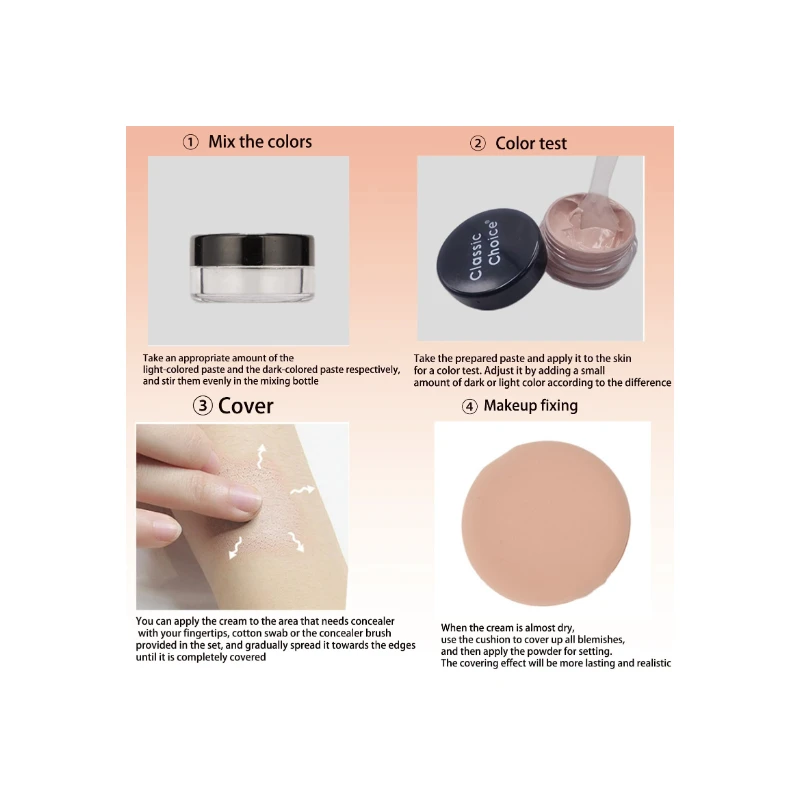 ① Mix the colors

Take an appropriate amount of the light-colored paste and the dark-colored paste respectively, and stir them evenly in the mixing bottle

② Color test

Classic Choice®

Take the prepared paste and apply it to the skin for a color test. Adjust it by adding a small amount of dark or light color according to the difference

③ Cover

You can apply the cream to the area that needs concealer with your fingertips, cotton swab or the concealer brush provided in the set, and gradually spread it towards the edges until it is completely covered

④ Makeup fixing

When the cream is almost dry, use the cushion to cover up all blemishes, and then apply the powder for setting. The covering effect will be more lasting and realistic