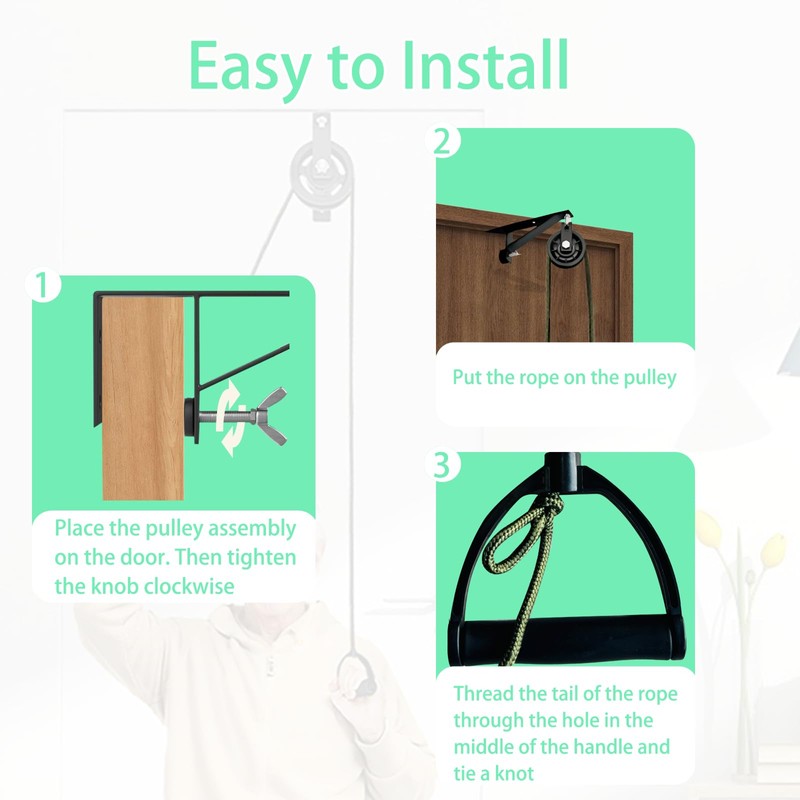 Easy to Install

1

Place the pulley assembly on the door. Then tighten the knob clockwise

2

Put the rope on the pulley

3

Thread the tail of the rope through the hole in the middle of the handle and tie a knot