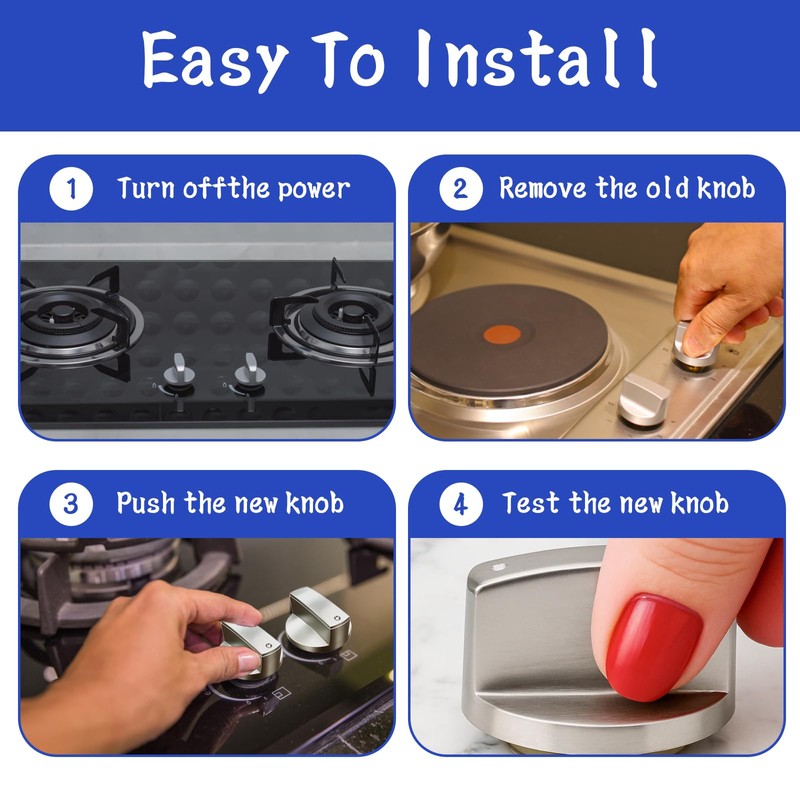 Easy To Install

1 Turn offthe power

2 Remove the old knob

3 Push the new knob

4 Test the new knob