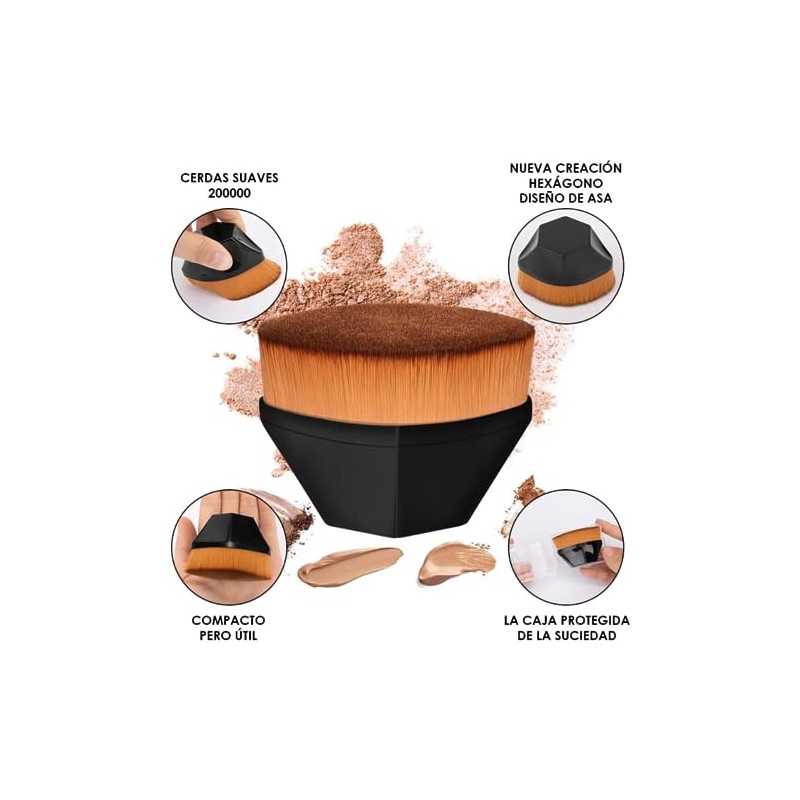 CERDAS SUAVES
200000

NUEVA CREACIÓN
HEXÁGONO
DISEÑO DE ASA

COMPACTO
PERO ÚTIL

LA CAJA PROTEGIDA
DE LA SUCIEDAD