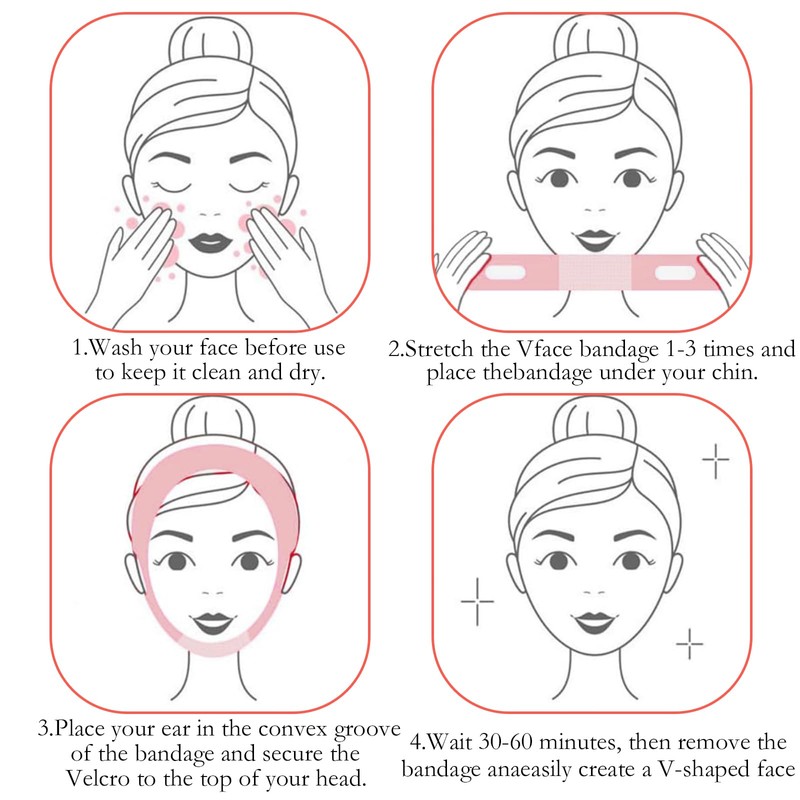 1.Wash your face before use to keep it clean and dry.

2.Stretch the Vface bandage 1-3 times and place thebandage under your chin.

3.Place your ear in the convex groove of the bandage and secure the Velcro to the top of your head.

4.Wait 30-60 minutes, then remove the bandage anaeasily create a V-shaped face