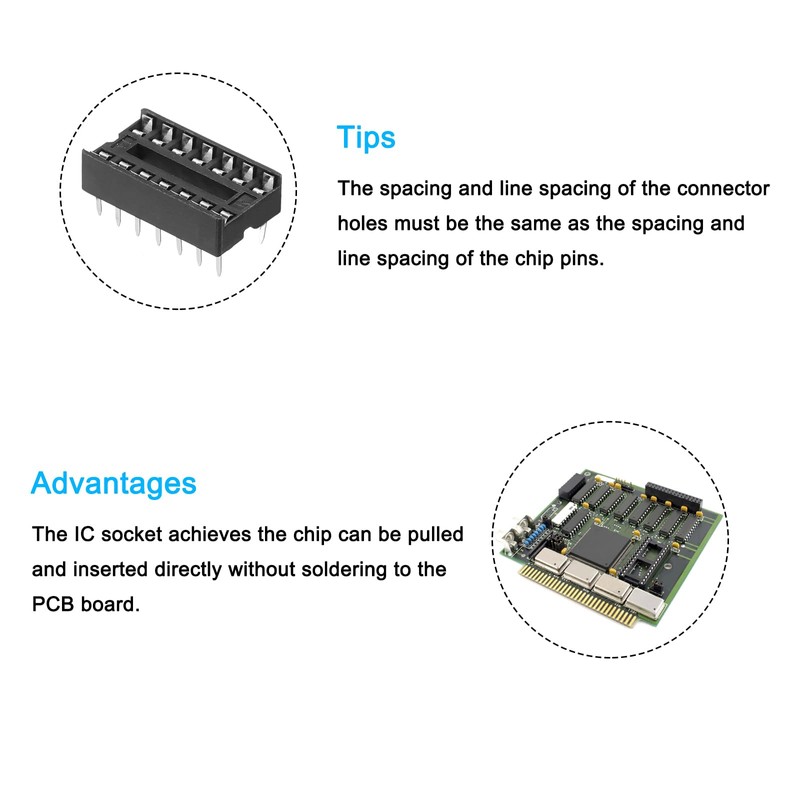 Tips

The spacing and line spacing of the connector holes must be the same as the spacing and line spacing of the chip pins.

Advantages

The IC socket achieves the chip can be pulled and inserted directly without soldering to the PCB board.