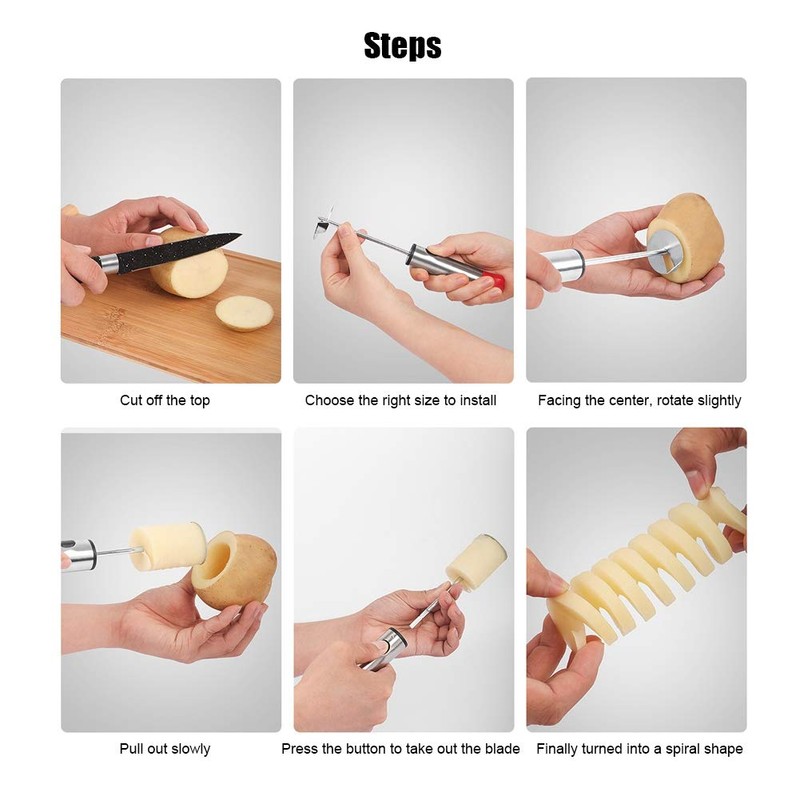 Steps

Cut off the top

Choose the right size to install

Facing the center, rotate slightly

Pull out slowly

Press the button to take out the blade

Finally turned into a spiral shape