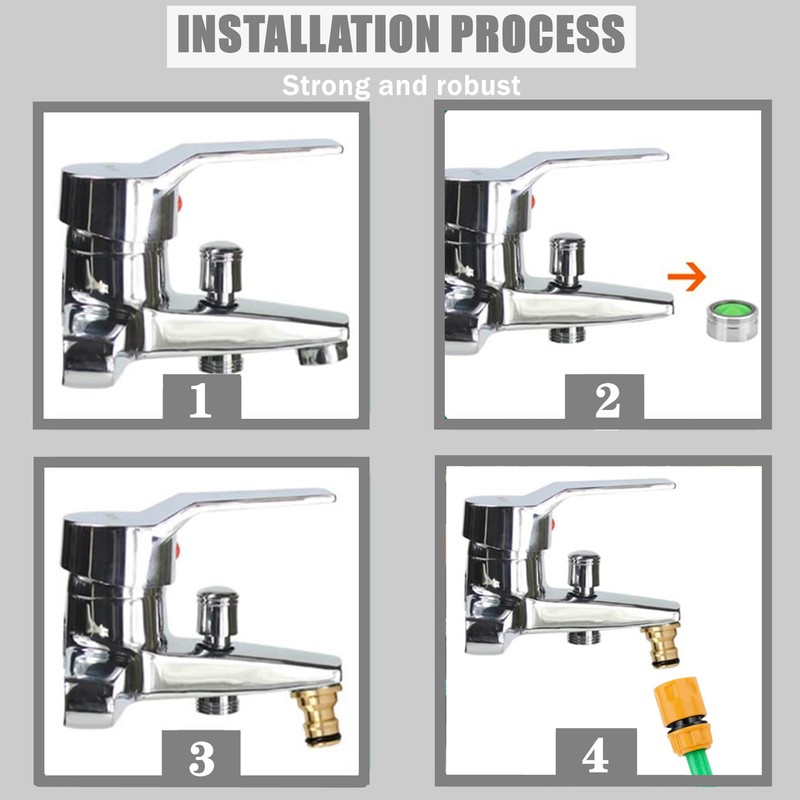 INSTALLATION PROCESS

Strong and robust

1

2

3

4