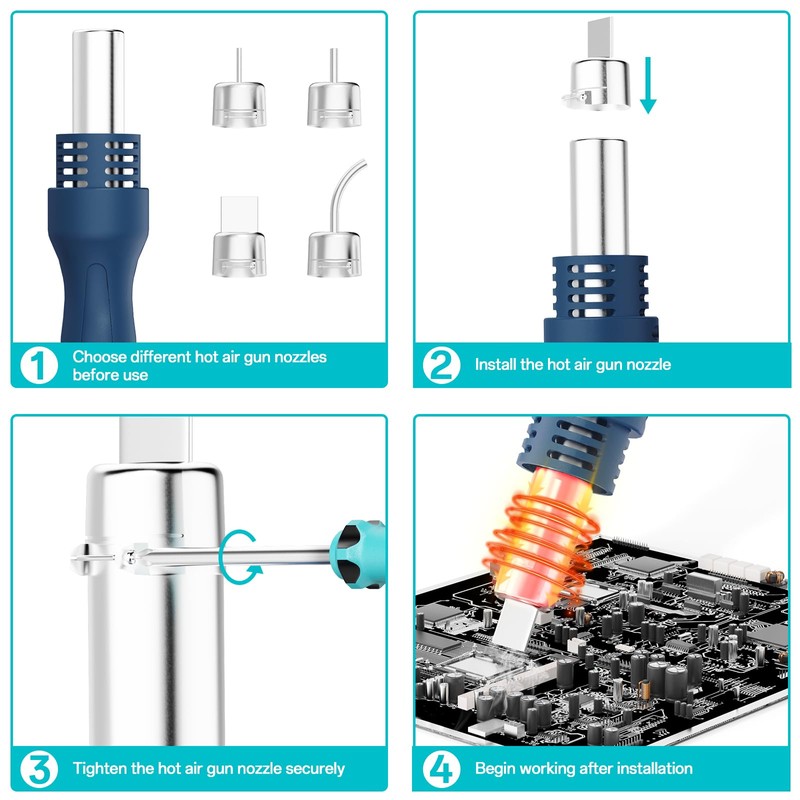 1 Choose different hot air gun nozzles before use

2 Install the hot air gun nozzle

3 Tighten the hot air gun nozzle securely

4 Begin working after installation