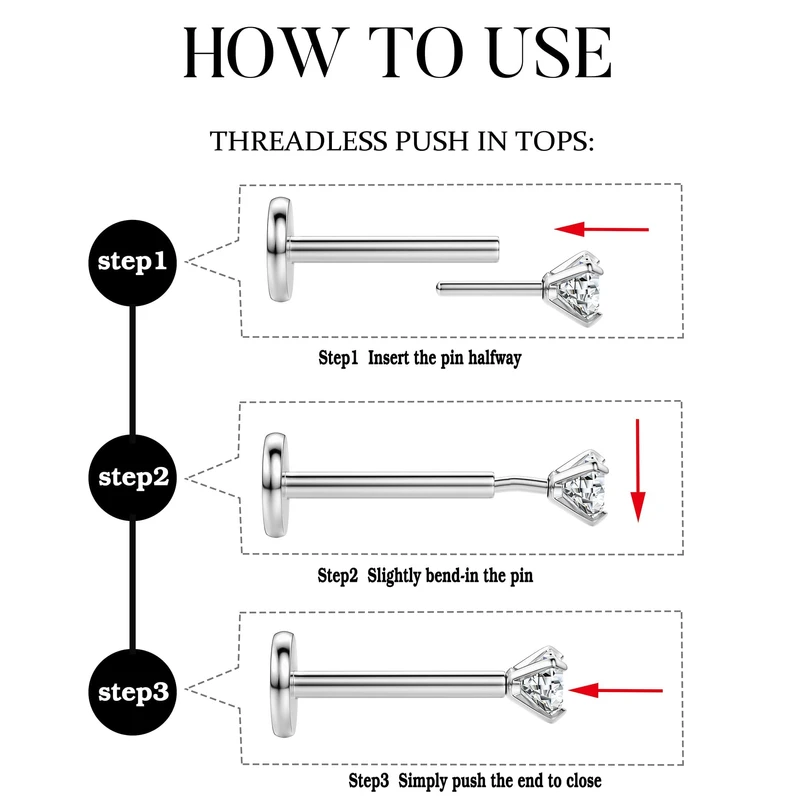 HOW TO USE

THREADLESS PUSH IN TOPS:

step1

Step1 Insert the pin halfway

step2

Step2 Slightly bend-in the pin

step3

Step3 Simply push the end to close