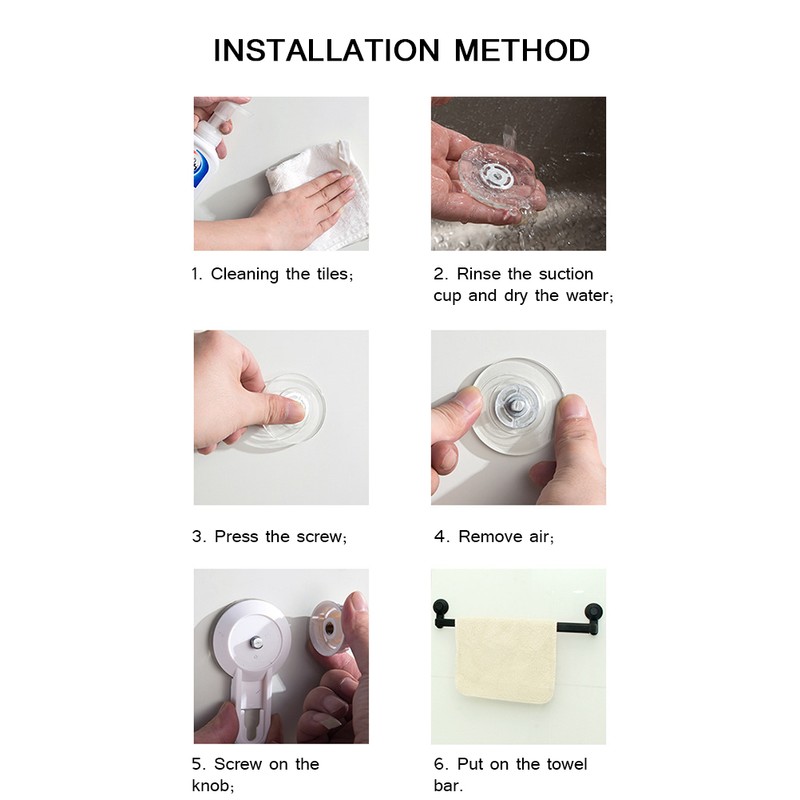 INSTALLATION METHOD

1. Cleaning the tiles;

2. Rinse the suction cup and dry the water;

3. Press the screw;

4. Remove air;

5. Screw on the knob;

6. Put on the towel bar.