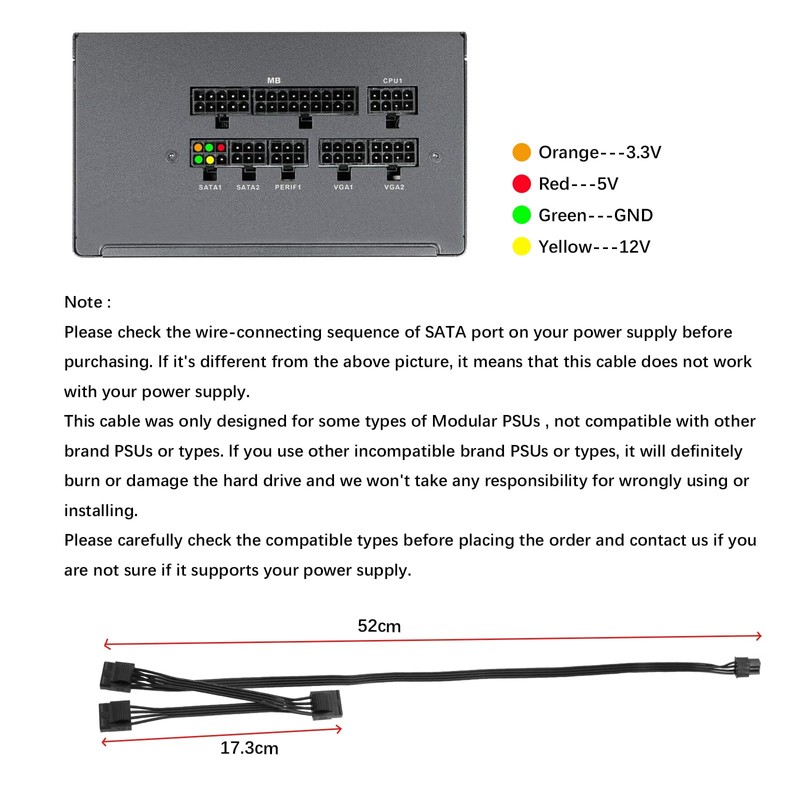 MB

CPU1

SATA1 SATA2 PERIF1 VGA1 VGA2

Orange---3.3V

Red---5V

Green---GND

Yellow---12V

Note :

Please check the wire-connecting sequence of SATA port on your power supply before purchasing. If it's different from the above picture, it means that this cable does not work with your power supply.

This cable was only designed for some types of Modular PSUs , not compatible with other brand PSUs or types. If you use other incompatible brand PSUs or types, it will definitely burn or damage the hard drive and we won't take any responsibility for wrongly using or installing.

Please carefully check the compatible types before placing the order and contact us if you are not sure if it supports your power supply.

52cm

17.3cm