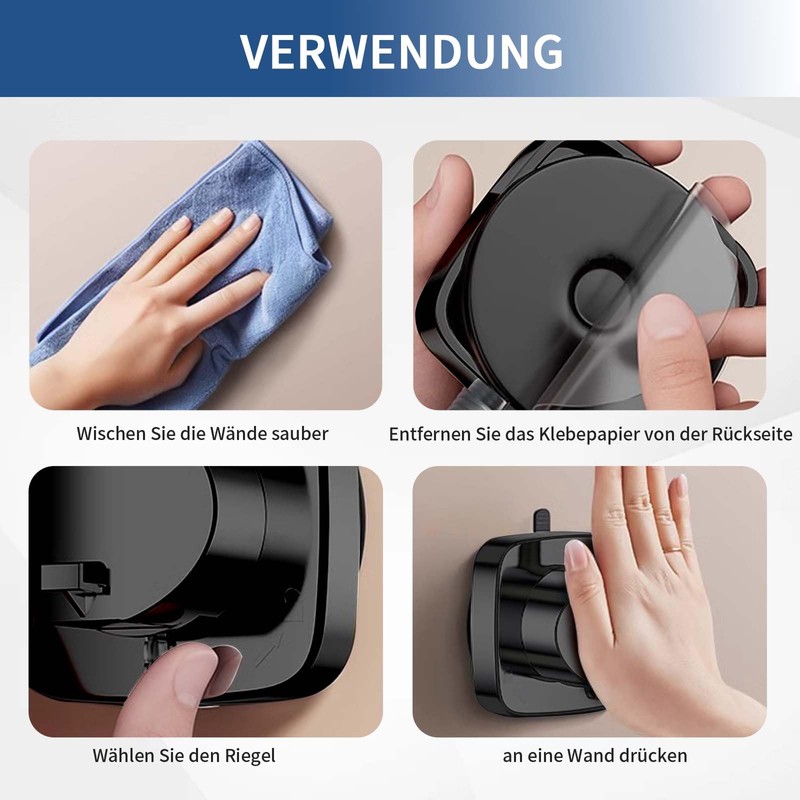 VERWENDUNG

Wischen Sie die Wände sauber

Entfernen Sie das Klebepapier von der Rückseite

Wählen Sie den Riegel

an eine Wand drücken