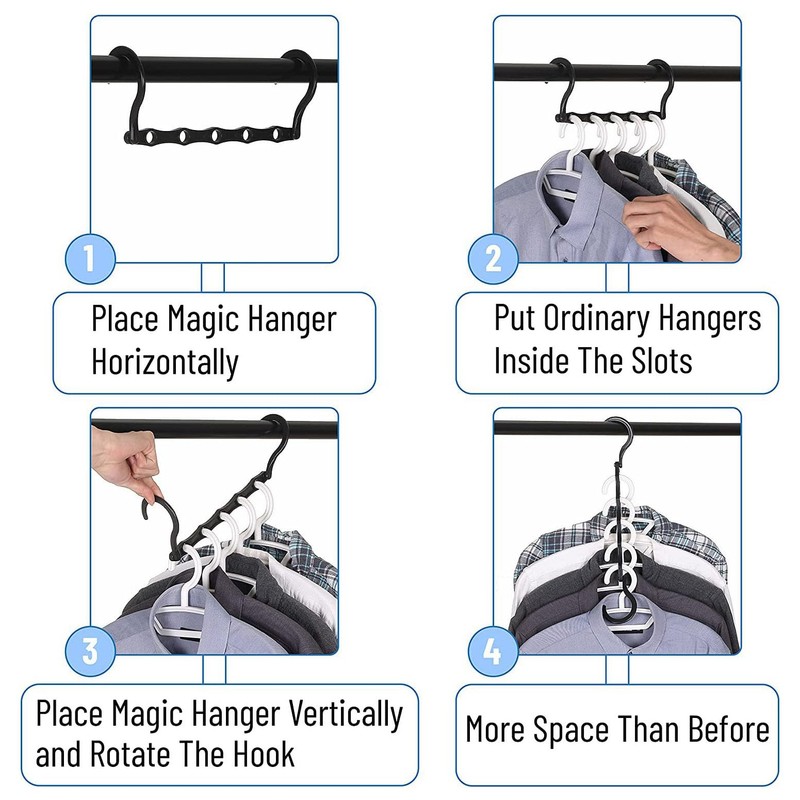 1

Place Magic Hanger Horizontally

2

Put Ordinary Hangers Inside The Slots

3

Place Magic Hanger Vertically and Rotate The Hook

4

More Space Than Before