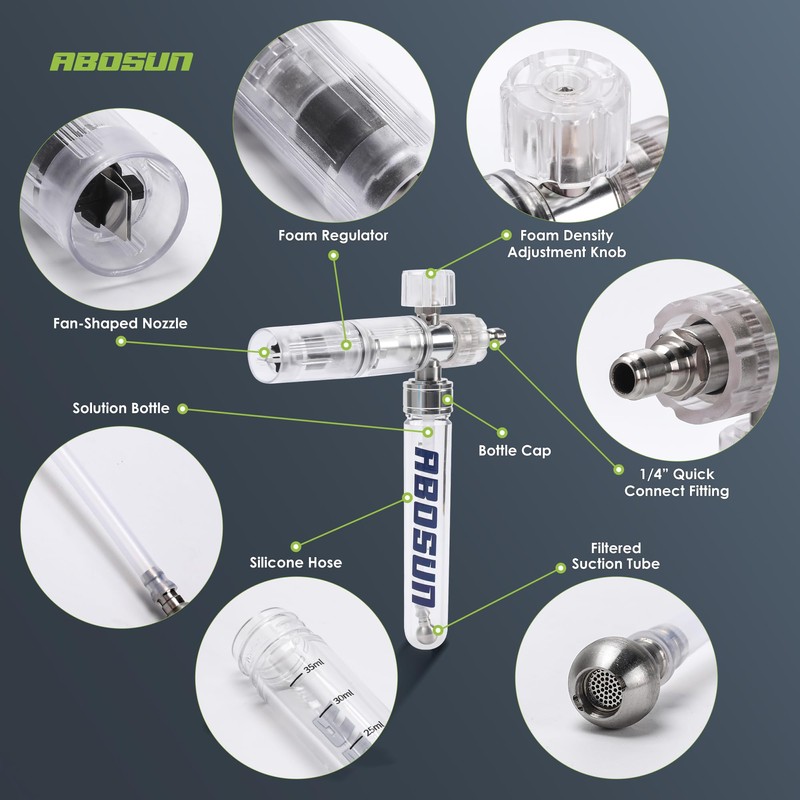 ABOSUN

Foam Regulator

Foam Density Adjustment Knob

Fan-Shaped Nozzle

Solution Bottle

Bottle Cap

1/4" Quick Connect Fitting

ABOSUN

Silicone Hose

Filtered Suction Tube

35ml

30ml

25ml