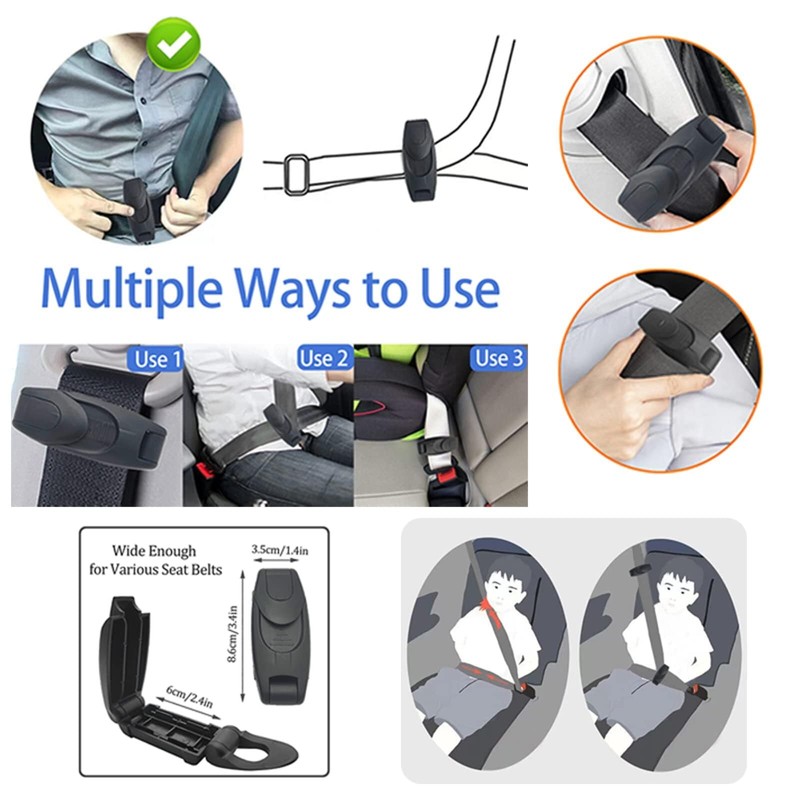 Multiple Ways to Use

Use 1

Use 2

Use 3

Wide Enough for Various Seat Belts

3.5cm/1.4in

8.6cm/3.4in

6cm/2.4in