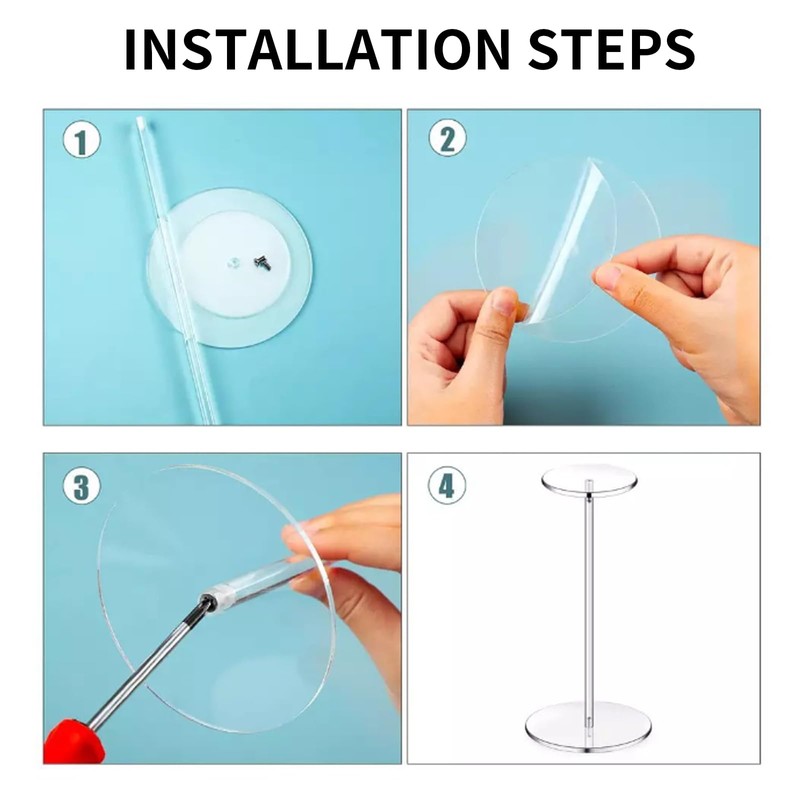 INSTALLATION STEPS

1

2

3

4