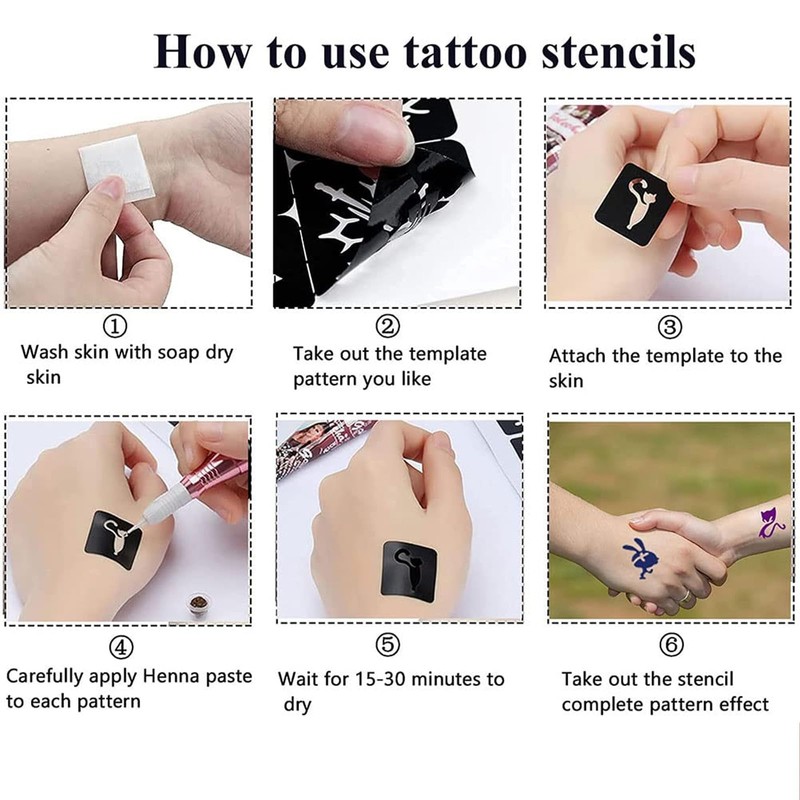 How to use tattoo stencils

①
Wash skin with soap dry skin

②
Take out the template pattern you like

③
Attach the template to the skin

④
Carefully apply Henna paste to each pattern

⑤
Wait for 15-30 minutes to dry

⑥
Take out the stencil complete pattern effect