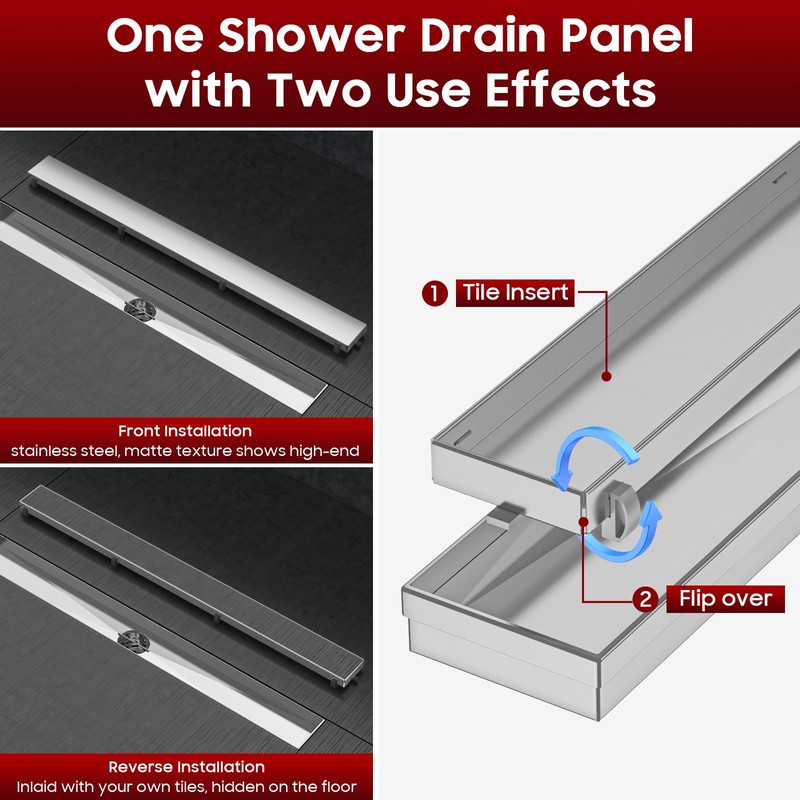 One Shower Drain Panel with Two Use Effects

Front Installation
stainless steel, matte texture shows high-end

Reverse Installation
Inlaid with your own tiles, hidden on the floor

1 Tile Insert

2 Flip over