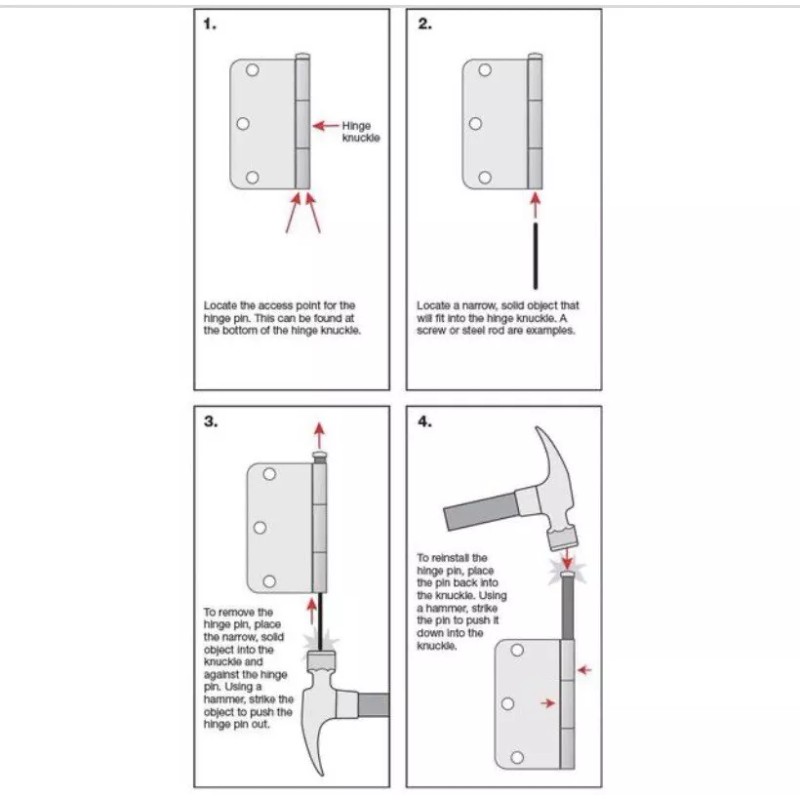 1.

Hinge knuckle

Locate the access point for the hinge pin. This can be found at the bottom of the hinge knuckle.

2.

Locate a narrow, solid object that will fit into the hinge knuckle. A screw or steel rod are examples.

3.

To remove the hinge pin, place the narrow, solid object into the knuckle and against the hinge pin. Using a hammer, strike the object to push the hinge pin out.

4.

To reinstall the hinge pin, place the pin back into the knuckle. Using a hammer, strike the pin to push it down into the knuckle.