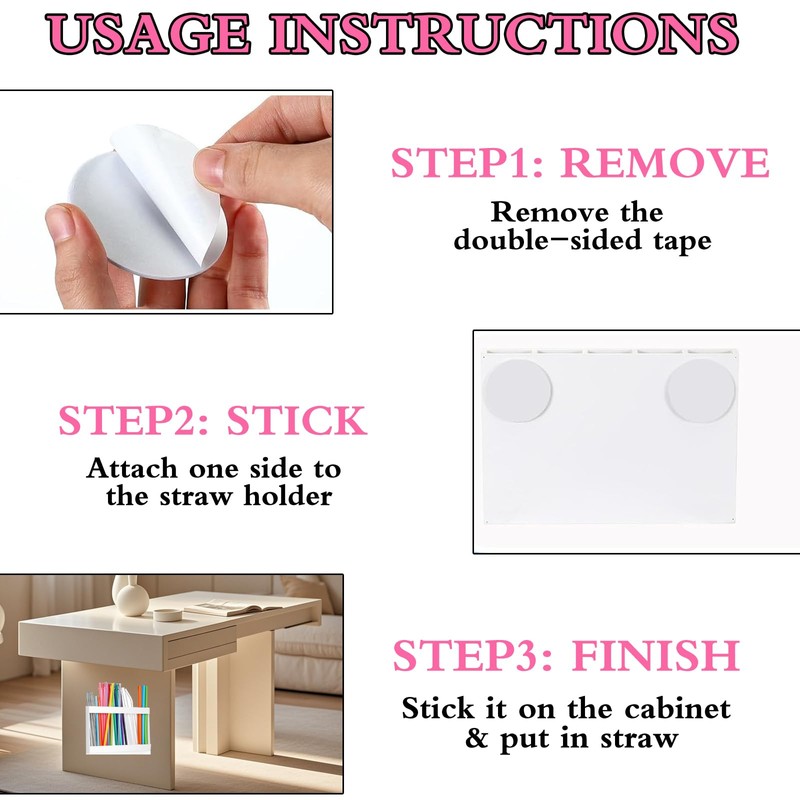 USAGE INSTRUCTIONS

STEP1: REMOVE

Remove the double-sided tape

STEP2: STICK

Attach one side to the straw holder

STEP3: FINISH

Stick it on the cabinet & put in straw