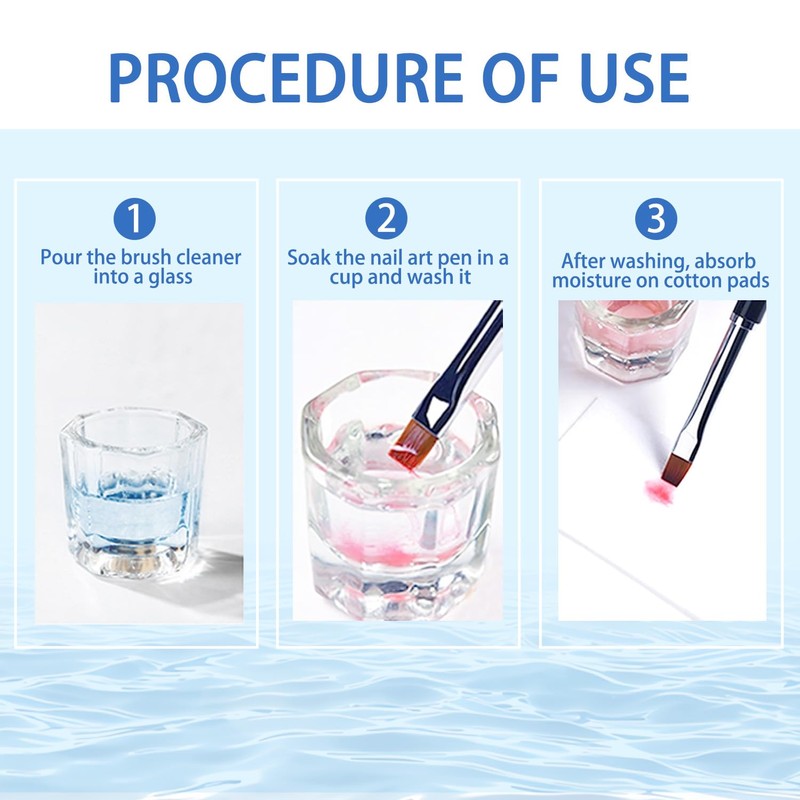 PROCEDURE OF USE

1
Pour the brush cleaner into a glass

2
Soak the nail art pen in a cup and wash it

3
After washing, absorb moisture on cotton pads