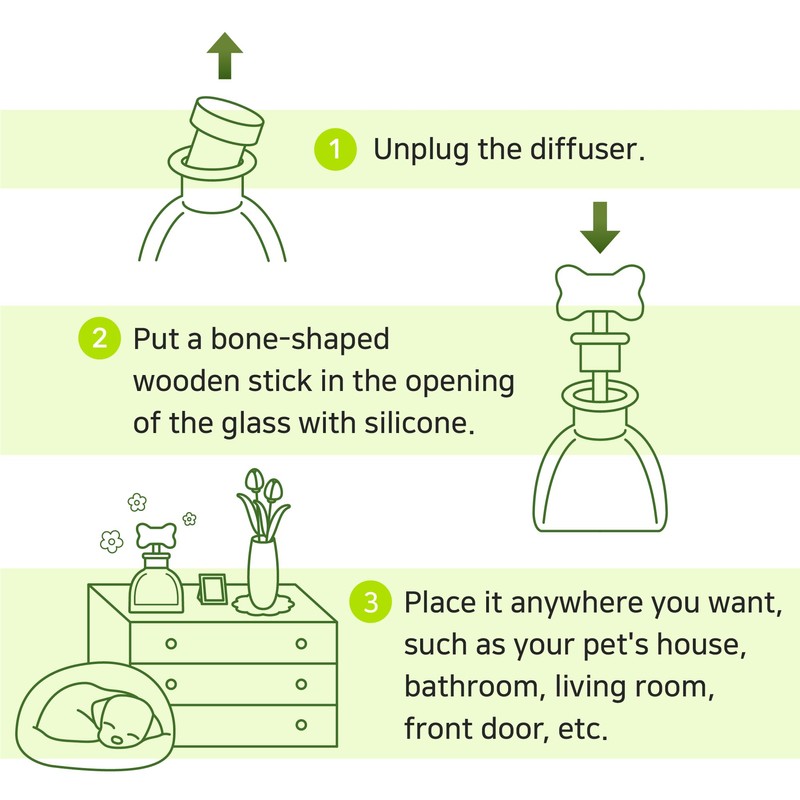 1 Unplug the diffuser.

2 Put a bone-shaped wooden stick in the opening of the glass with silicone.

3 Place it anywhere you want, such as your pet's house, bathroom, living room, front door, etc.