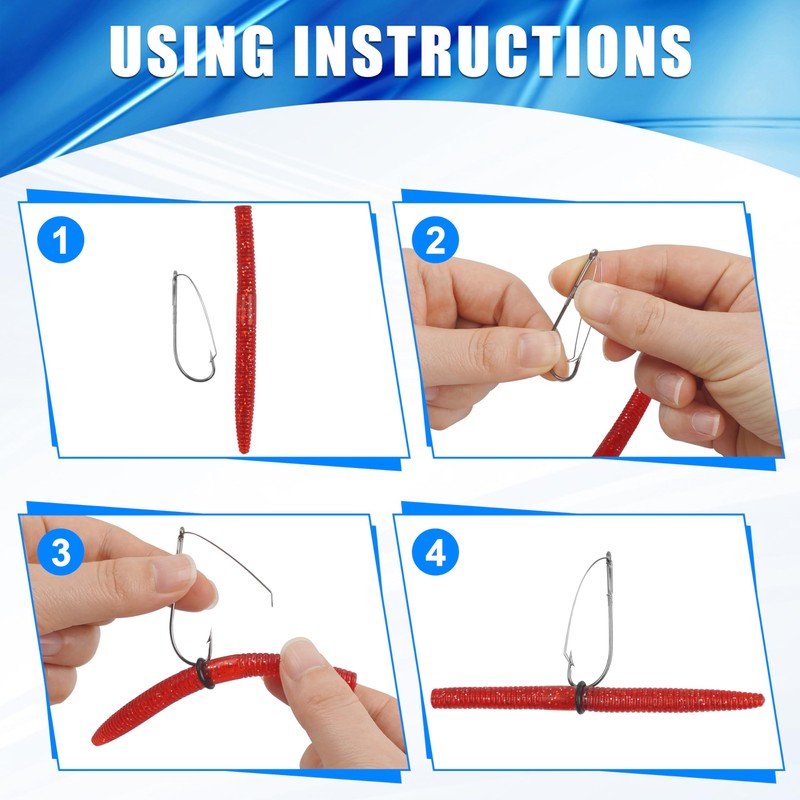 USING INSTRUCTIONS

1

2

3

4