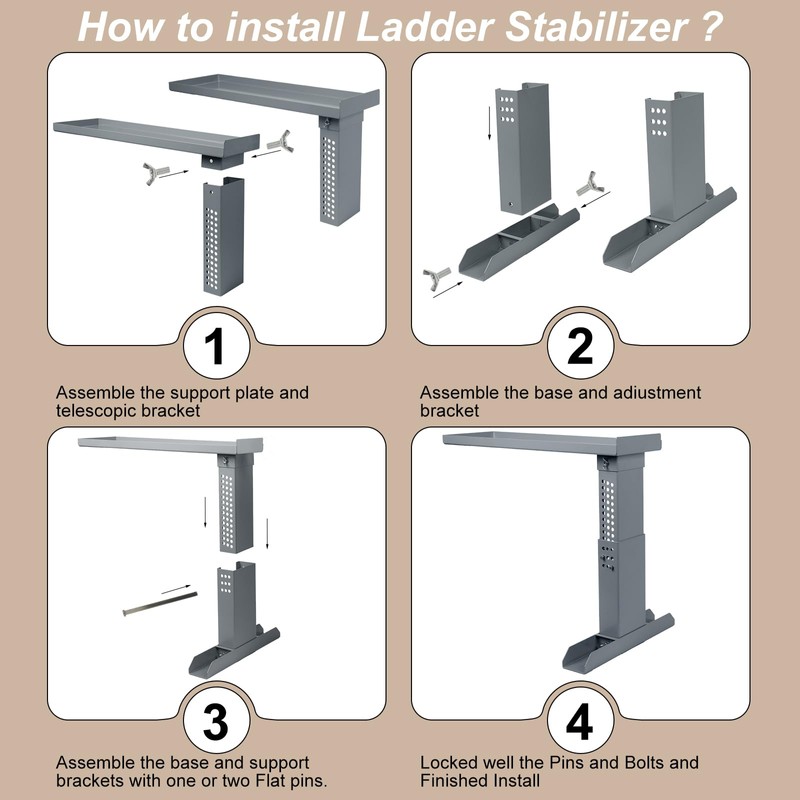 How to install Ladder Stabilizer ?

1

Assemble the support plate and telescopic bracket

2

Assemble the base and adiustment bracket

3

Assemble the base and support brackets with one or two Flat pins.

4

Locked well the Pins and Bolts and Finished Install