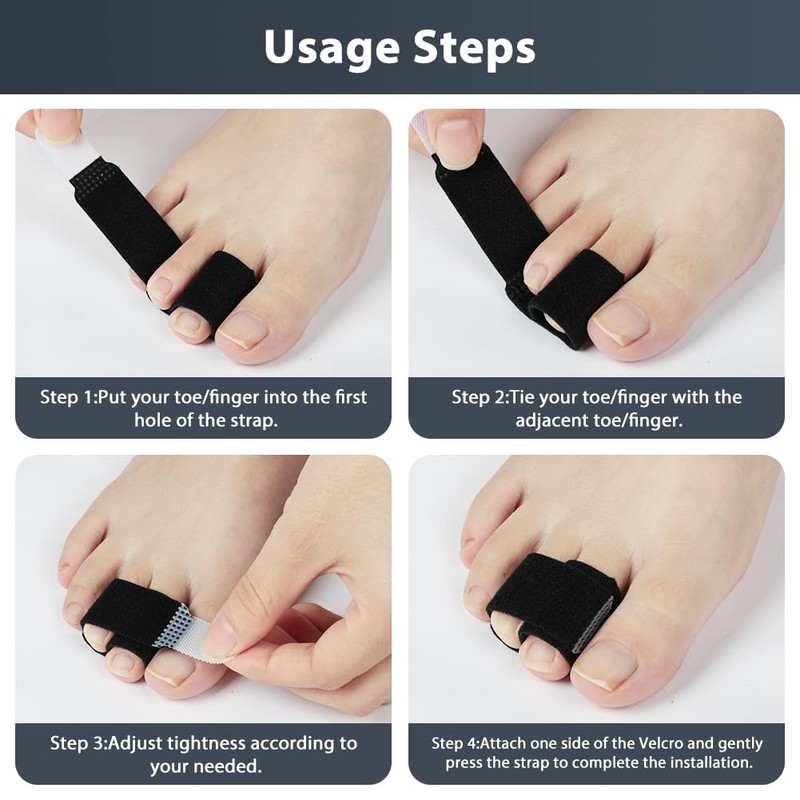 Usage Steps

Step 1:Put your toe/finger into the first hole of the strap.

Step 2:Tie your toe/finger with the adjacent toe/finger.

Step 3:Adjust tightness according to your needed.

Step 4:Attach one side of the Velcro and gently press the strap to complete the installation.