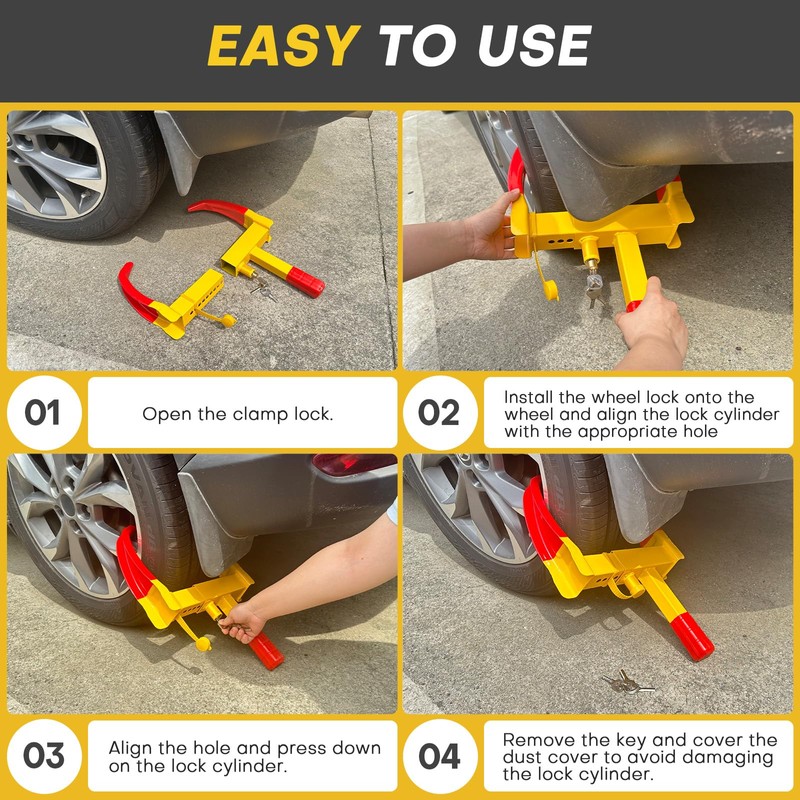 EASY TO USE

01

Open the clamp lock.

02

Install the wheel lock onto the wheel and align the lock cylinder with the appropriate hole

03

Align the hole and press down on the lock cylinder.

04

Remove the key and cover the dust cover to avoid damaging the lock cylinder.