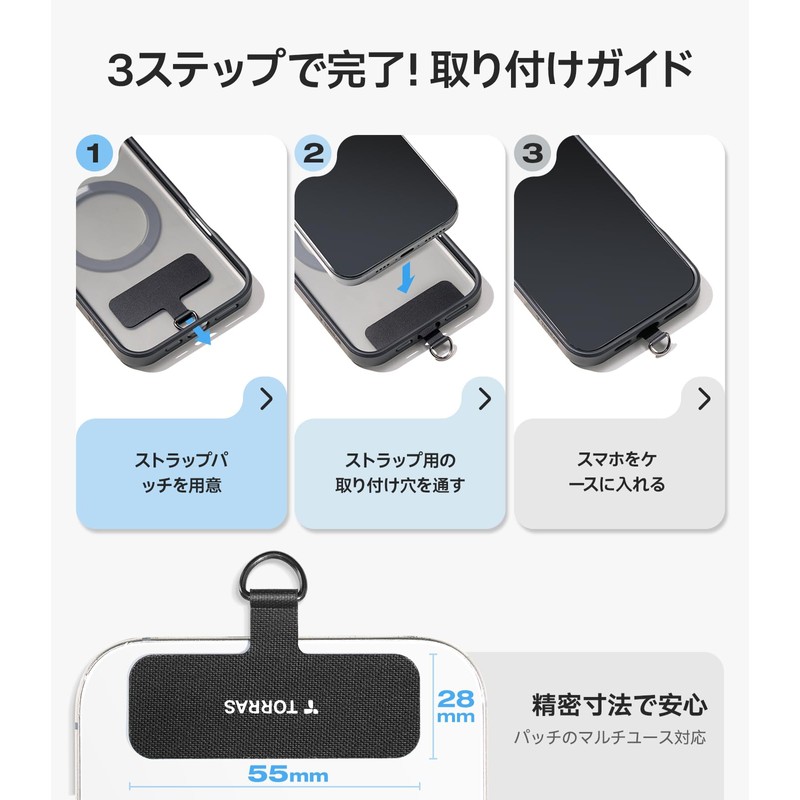 3ステップで完了! 取り付けガイド

1

ストラップパッチを用意

2

ストラップ用の取り付け穴を通す

3

スマホをケースに入れる

TORRAS

28 mm

55mm

精密寸法で安心

パッチのマルチユース対応