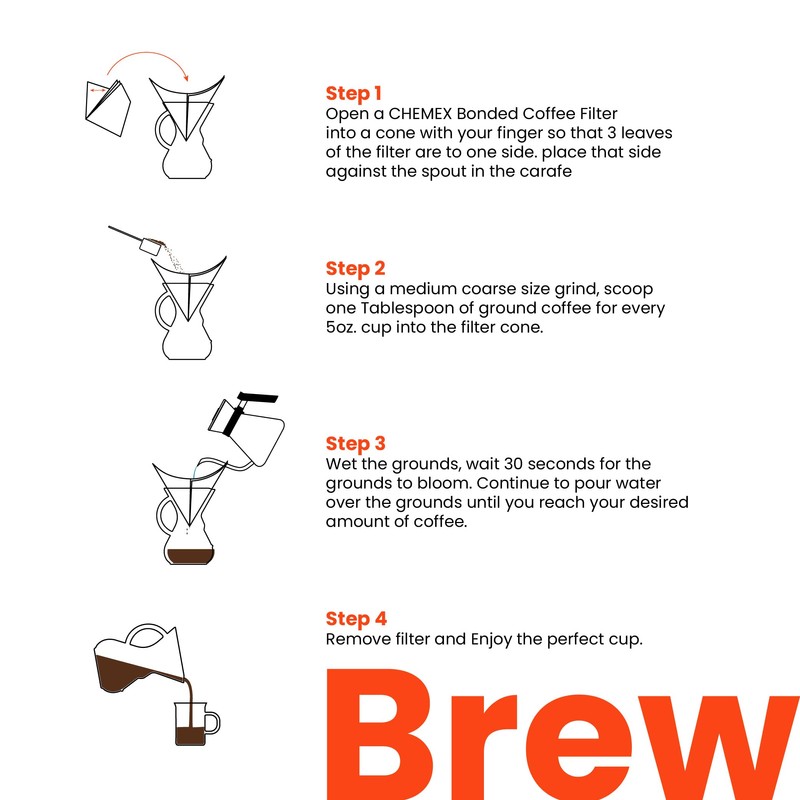 Step 1
Open a CHEMEX Bonded Coffee Filter into a cone with your finger so that 3 leaves of the filter are to one side. place that side against the spout in the carafe

Step 2
Using a medium coarse size grind, scoop one Tablespoon of ground coffee for every 5oz. cup into the filter cone.

Step 3
Wet the grounds, wait 30 seconds for the grounds to bloom. Continue to pour water over the grounds until you reach your desired amount of coffee.

Step 4
Remove filter and Enjoy the perfect cup.

Brew