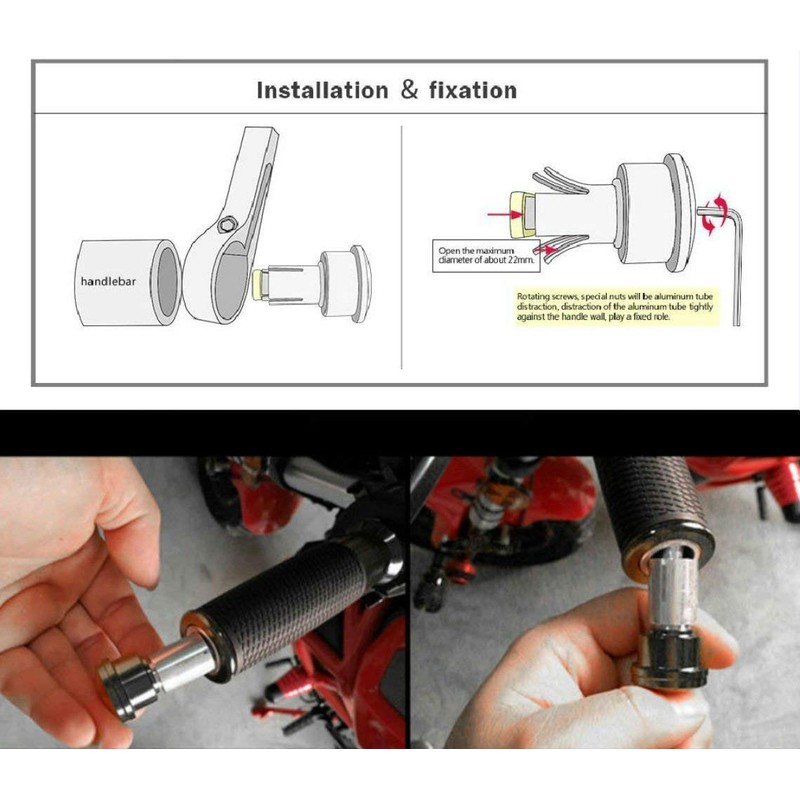 Installation & fixation

handlebar

Open the maximum diameter of about 22mm.

Rotating screws, special nuts will be aluminum tube distraction, distraction of the aluminum tube tightly against the handle wall, play a fixed role.